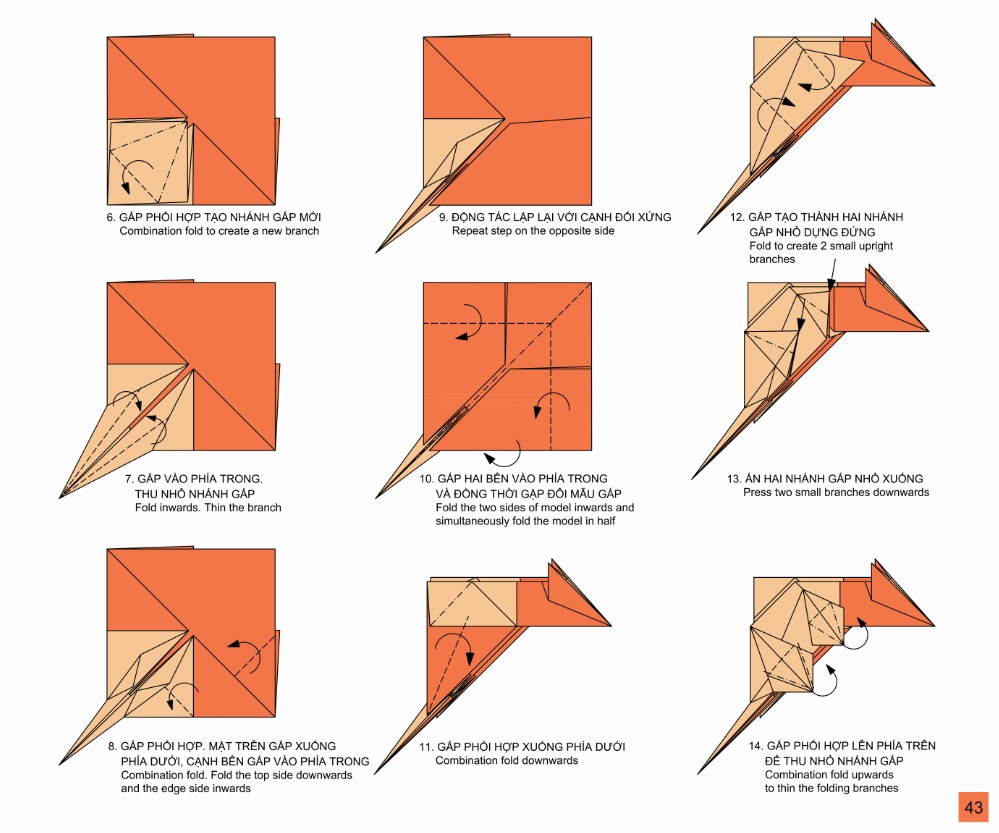 6. GẤP PHỐI HỢP TẠO NHÁNH GẤP MỚI
Combination fold to create a new branch

7. GẤP VÀO PHÍA TRONG. THU NHỎ NHÁNH GẤP
Fold inwards. Thin the branch

8. GẤP PHỐI HỢP. MẶT TRÊN GẤP XUỐNG PHÍA DƯỚI, CẠNH BÊN GẤP VÀO PHÍA TRONG
Combination fold. Fold the top side downwards and the edge side inwards

9. ĐỘNG TÁC LẶP LẠI VỚI CẠNH ĐỐI XỨNG
Repeat step on the opposite side

10. GẤP HAI BÊN VÀO PHÍA TRONG VÀ ĐỒNG THỜI GẬP ĐÔI MẪU GẤP
Fold the two sides of model inwards and simultaneously fold the model in half

11. GẤP PHỐI HỢP XUỐNG PHÍA DƯỚI
Combination fold downwards

12. GẤP TẠO THÀNH HAI NHÁNH GẤP NHỎ DỰNG ĐỨNG
Fold to create 2 small upright branches

13. ẤN HAI NHÁNH GẤP NHỎ XUỐNG
Press two small branches downwards

14. GẤP PHỐI HỢP LÊN PHÍA TRÊN ĐỂ THU NHỎ NHÁNH GẤP
Combination fold upwards to thin the folding branches

43