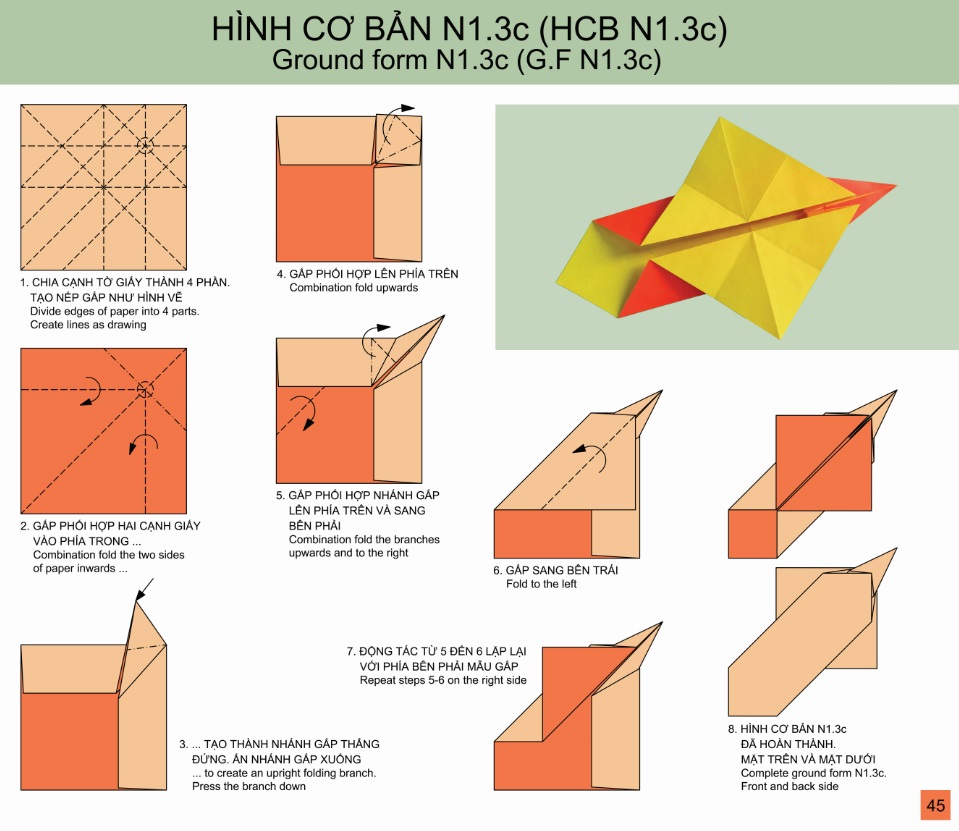 HÌNH CƠ BẢN N1.3c (HCB N1.3c)
Ground form N1.3c (G.F N1.3c)

1. CHIA CẠNH TỜ GIẤY THÀNH 4 PHẦN. TẠO NẾP GẤP NHƯ HÌNH VẼ
Divide edges of paper into 4 parts. Create lines as drawing

2. GẤP PHỐI HỢP HAI CẠNH GIẤY VÀO PHÍA TRONG ...
Combination fold the two sides of paper inwards ...

3. ... TẠO THÀNH NHÁNH GẤP THẲNG ĐỨNG. ẤN NHÁNH GẤP XUỐNG
... to create an upright folding branch. Press the branch down

4. GẤP PHỐI HỢP LÊN PHÍA TRÊN
Combination fold upwards

5. GẤP PHỐI HỢP NHÁNH GẤP LÊN PHÍA TRÊN VÀ SANG BÊN PHẢI
Combination fold the branches upwards and to the right

6. GẤP SANG BÊN TRÁI
Fold to the left

7. ĐỘNG TÁC TỪ 5 ĐẾN 6 LẶP LẠI VỚI PHÍA BÊN PHẢI MẪU GẤP
Repeat steps 5-6 on the right side

8. HÌNH CƠ BẢN N1.3c ĐÃ HOÀN THÀNH. MẶT TRÊN VÀ MẶT DƯỚI
Complete ground form N1.3c. Front and back side

45