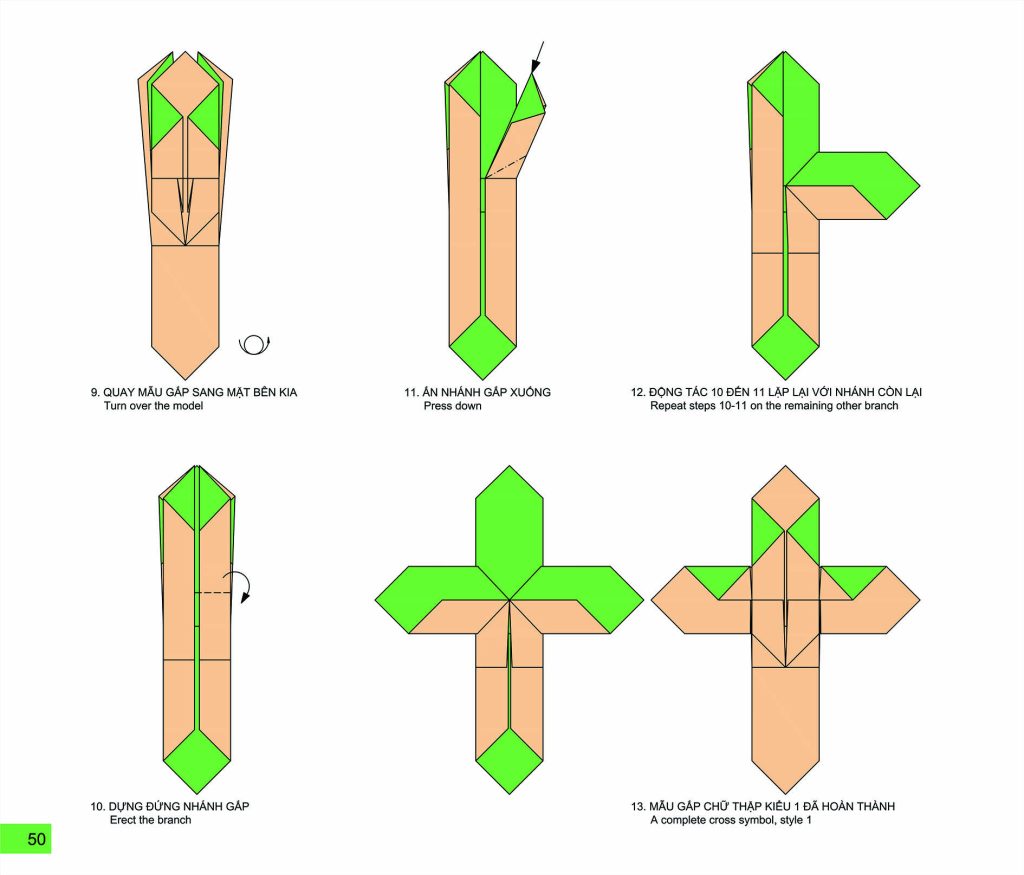 9. QUAY MẪU GẤP SANG MẶT BÊN KIA
Turn over the model

11. ẤN NHÁNH GẤP XUỐNG
Press down

12. ĐỘNG TÁC 10 ĐẾN 11 LẶP LẠI VỚI NHÁNH CÒN LẠI
Repeat steps 10-11 on the remaining other branch

10. DỰNG ĐỨNG NHÁNH GẤP
Erect the branch

13. MẪU GẤP CHỮ THẬP KIỂU 1 ĐÃ HOÀN THÀNH
A complete cross symbol, style 1

50