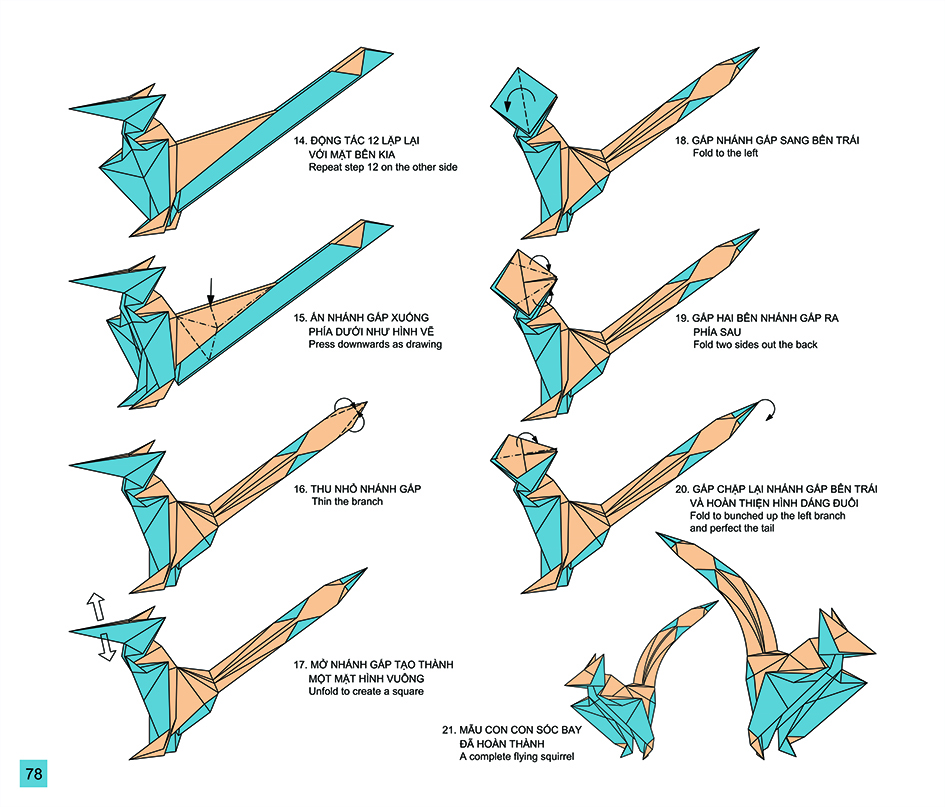 14. ĐỘNG TÁC 12 LẶP LẠI VỚI MẶT BÊN KIA
Repeat step 12 on the other side

15. ẤN NHÁNH GẤP XUỐNG PHÍA DƯỚI NHƯ HÌNH VẼ
Press downwards as drawing

16. THU NHỎ NHÁNH GẤP
Thin the branch

17. MỞ NHÁNH GẤP TẠO THÀNH MỘT MẶT HÌNH VUÔNG
Unfold to create a square

18. GẤP NHÁNH GẤP SANG BÊN TRÁI
Fold to the left

19. GẤP HAI BÊN NHÁNH GẤP RA PHÍA SAU
Fold two sides out the back

20. GẤP CHẬP LẠI NHÁNH GẤP BÊN TRÁI VÀ HOÀN THIỆN HÌNH DÁNG ĐUÔI
Fold to bunched up the left branch and perfect the tail

21. MẪU CON CON SÓC BAY ĐÃ HOÀN THÀNH
A complete flying squirrel

78