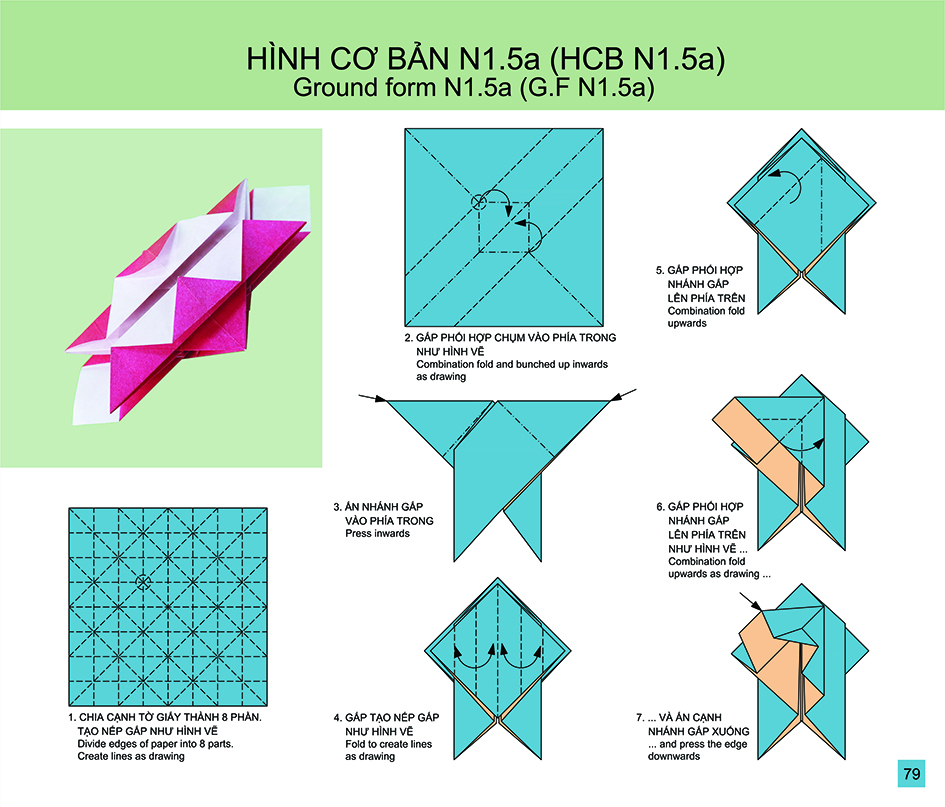 HÌNH CƠ BẢN N1.5a (HCB N1.5a)
Ground form N1.5a (G.F N1.5a)

1. CHIA CẠNH TỜ GIẤY THÀNH 8 PHẦN. TẠO NẾP GẤP NHƯ HÌNH VẼ
Divide edges of paper into 8 parts. Create lines as drawing

2. GẤP PHỐI HỢP CHỤM VÀO PHÍA TRONG NHƯ HÌNH VẼ
Combination fold and bunched up inwards as drawing

3. ẤN NHÁNH GẤP VÀO PHÍA TRONG
Press inwards

4. GẤP TẠO NẾP GẤP NHƯ HÌNH VẼ
Fold to create lines as drawing

5. GẤP PHỐI HỢP NHÁNH GẤP LÊN PHÍA TRÊN
Combination fold upwards

6. GẤP PHỐI HỢP NHÁNH GẤP LÊN PHÍA TRÊN NHƯ HÌNH VẼ ...
Combination fold upwards as drawing ...

7. ... VÀ ẤN CẠNH NHÁNH GẤP XUỐNG
... and press the edge downwards

79