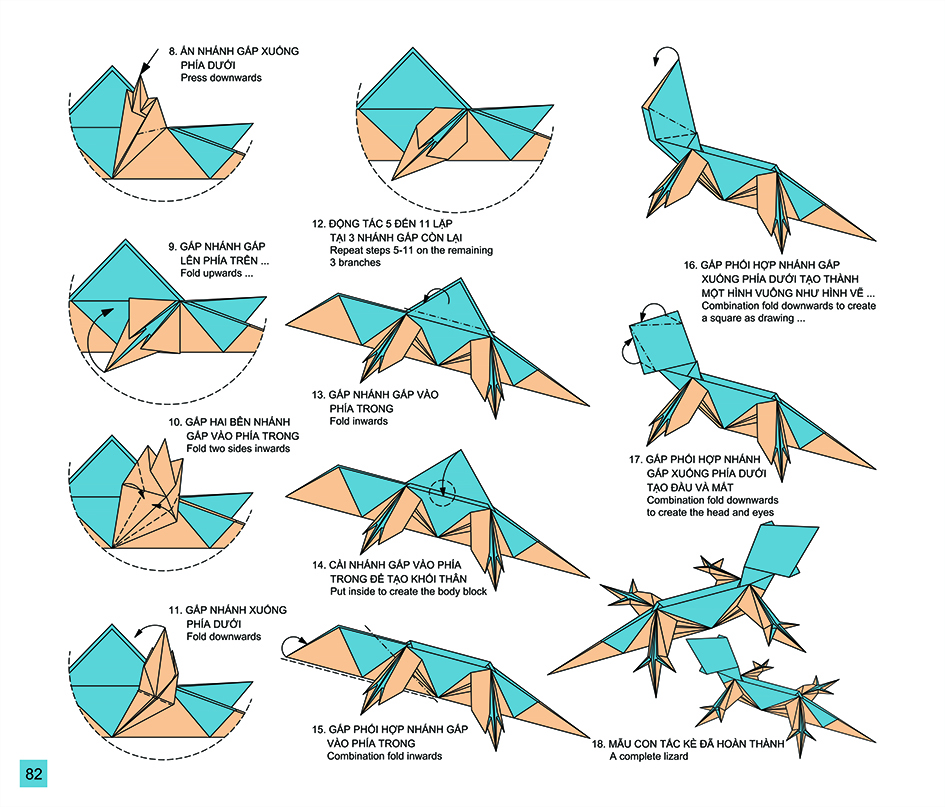 8. ẤN NHÁNH GẤP XUỐNG PHÍA DƯỚI
Press downwards

9. GẤP NHÁNH GẤP LÊN PHÍA TRÊN ...
Fold upwards ...

10. GẤP HAI BÊN NHÁNH GẤP VÀO PHÍA TRONG
Fold two sides inwards

11. GẤP NHÁNH XUỐNG PHÍA DƯỚI
Fold downwards

12. ĐỘNG TÁC 5 ĐẾN 11 LẶP TẠI 3 NHÁNH GẤP CÒN LẠI
Repeat steps 5-11 on the remaining 3 branches

13. GẤP NHÁNH GẤP VÀO PHÍA TRONG
Fold inwards

14. CÀI NHÁNH GẤP VÀO PHÍA TRONG ĐỂ TẠO KHỐI THÂN
Put inside to create the body block

15. GẤP PHỐI HỢP NHÁNH GẤP VÀO PHÍA TRONG
Combination fold inwards

16. GẤP PHỐI HỢP NHÁNH GẤP XUỐNG PHÍA DƯỚI TẠO THÀNH MỘT HÌNH VUÔNG NHƯ HÌNH VẼ ...
Combination fold downwards to create a square as drawing ...

17. GẤP PHỐI HỢP NHÁNH GẤP XUỐNG PHÍA DƯỚI TẠO ĐẦU VÀ MẮT
Combination fold downwards to create the head and eyes

18. MẪU CON TẮC KÈ ĐÃ HOÀN THÀNH
A complete lizard

82