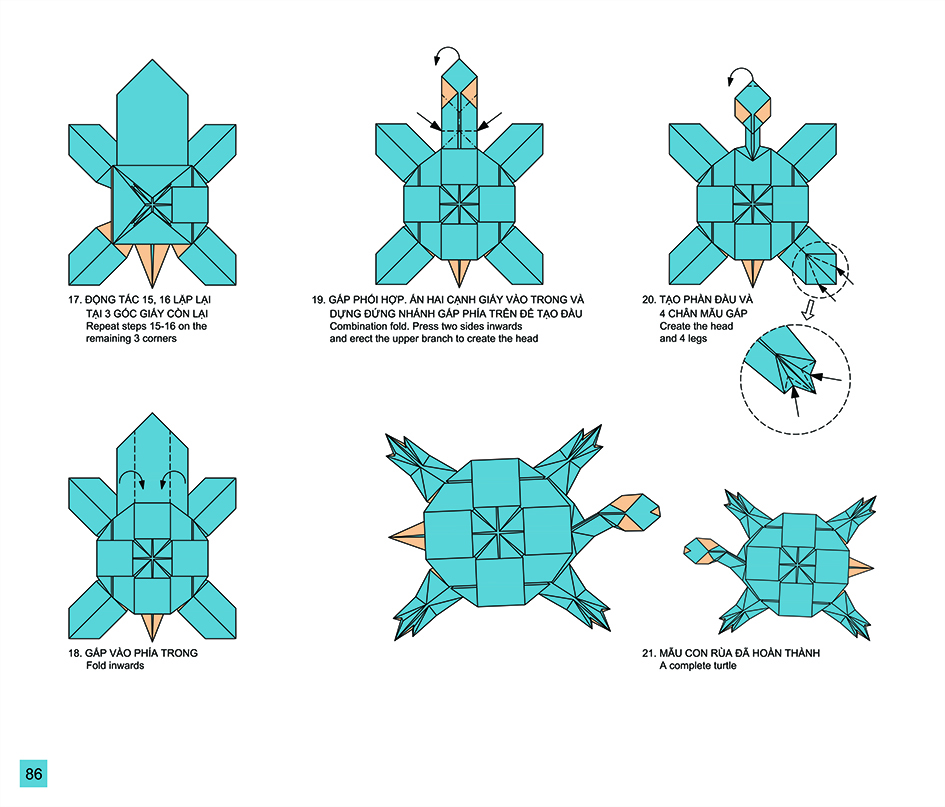 17. ĐỘNG TÁC 15, 16 LẶP LẠI TẠI 3 GÓC GIẤY CÒN LẠI
Repeat steps 15-16 on the remaining 3 corners

19. GẤP PHỐI HỢP. ẤN HAI CẠNH GIẤY VÀO TRONG VÀ DỰNG ĐỨNG NHÁNH GẤP PHÍA TRÊN ĐỂ TẠO ĐẦU
Combination fold. Press two sides inwards and erect the upper branch to create the head

20. TẠO PHẦN ĐẦU VÀ 4 CHÂN MẪU GẤP
Create the head and 4 legs

18. GẤP VÀO PHÍA TRONG
Fold inwards

21. MẪU CON RÙA ĐÃ HOÀN THÀNH
A complete turtle

86