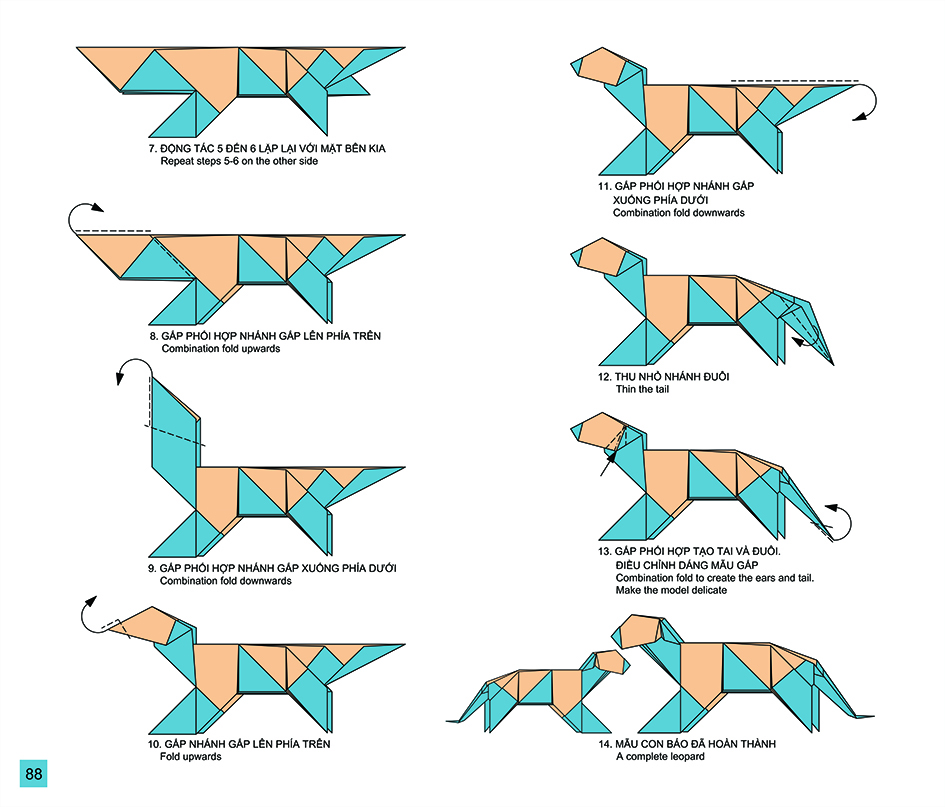 7. ĐỘNG TÁC 5 ĐẾN 6 LẶP LẠI VỚI MẶT BÊN KIA
Repeat steps 5-6 on the other side

8. GẤP PHỐI HỢP NHÁNH GẤP LÊN PHÍA TRÊN
Combination fold upwards

9. GẤP PHỐI HỢP NHÁNH GẤP XUỐNG PHÍA DƯỚI
Combination fold downwards

10. GẤP NHÁNH GẤP LÊN PHÍA TRÊN
Fold upwards

11. GẤP PHỐI HỢP NHÁNH GẤP XUỐNG PHÍA DƯỚI
Combination fold downwards

12. THU NHỎ NHÁNH ĐUÔI
Thin the tail

13. GẤP PHỐI HỢP TẠO TAI VÀ ĐUÔI. ĐIỀU CHỈNH DÁNG MẪU GẤP
Combination fold to create the ears and tail.
Make the model delicate

14. MẪU CON BÁO ĐÃ HOÀN THÀNH
A complete leopard

88