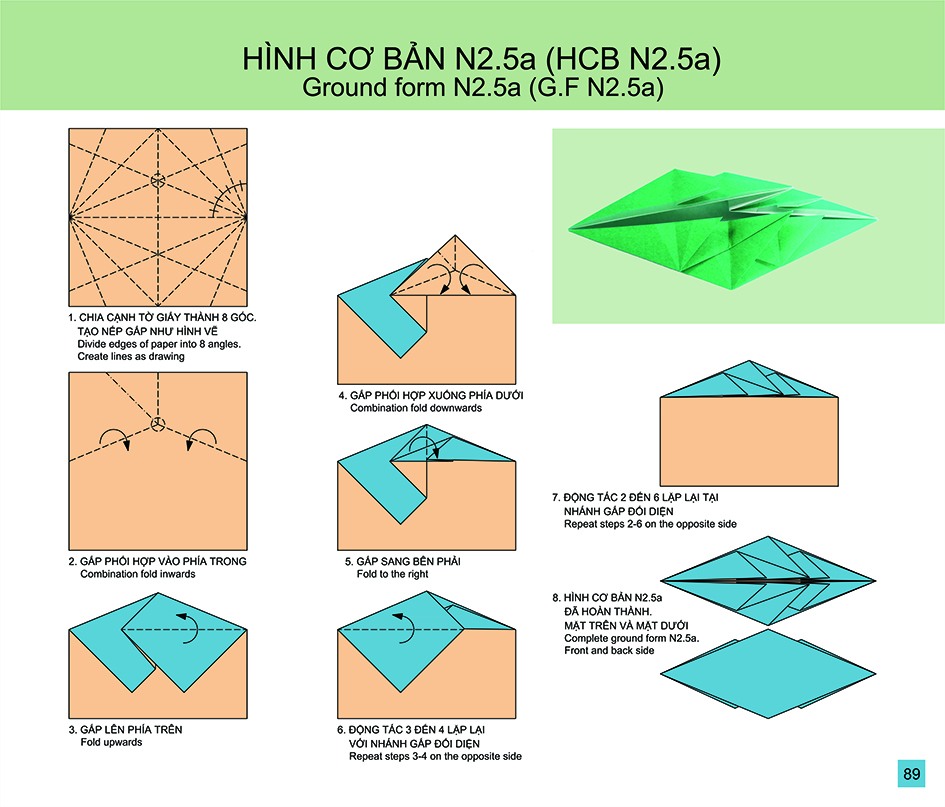 HÌNH CƠ BẢN N2.5a (HCB N2.5a)
Ground form N2.5a (G.F N2.5a)

1. CHIA CẠNH TỜ GIẤY THÀNH 8 GÓC. TẠO NẾP GẤP NHƯ HÌNH VẼ
Divide edges of paper into 8 angles. Create lines as drawing

2. GẤP PHỐI HỢP VÀO PHÍA TRONG
Combination fold inwards

3. GẤP LÊN PHÍA TRÊN
Fold upwards

4. GẤP PHỐI HỢP XUỐNG PHÍA DƯỚI
Combination fold downwards

5. GẤP SANG BÊN PHẢI
Fold to the right

6. ĐỘNG TÁC 3 ĐẾN 4 LẶP LẠI VỚI NHÁNH GẤP ĐỐI DIỆN
Repeat steps 3-4 on the opposite side

7. ĐỘNG TÁC 2 ĐẾN 6 LẶP LẠI TẠI NHÁNH GẤP ĐỐI DIỆN
Repeat steps 2-6 on the opposite side

8. HÌNH CƠ BẢN N2.5a ĐÃ HOÀN THÀNH. MẶT TRÊN VÀ MẶT DƯỚI
Complete ground form N2.5a. Front and back side

89