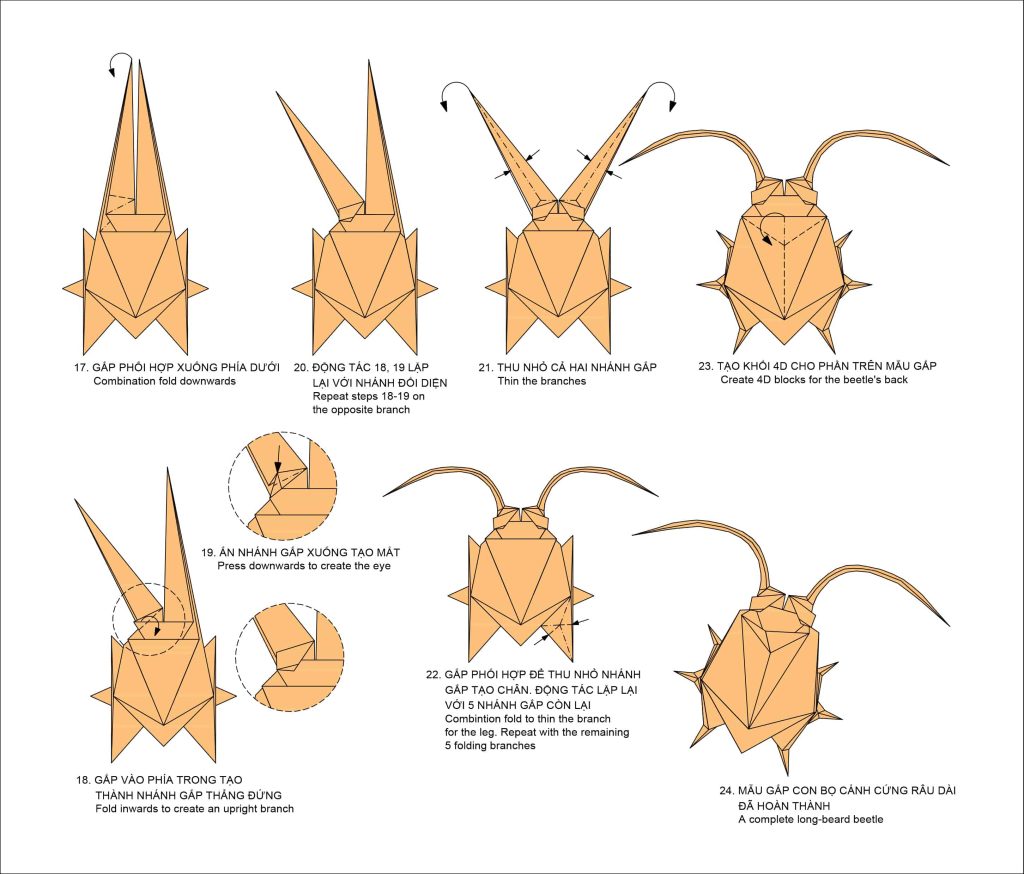 17. GẤP PHỐI HỢP XUỐNG PHÍA DƯỚI
Combination fold downwards

20. ĐỘNG TÁC 18, 19 LẶP LẠI VỚI NHÁNH ĐỐI DIỆN
Repeat steps 18-19 on the opposite branch

21. THU NHỎ CẢ HAI NHÁNH GẤP
Thin the branches

23. TẠO KHỐI 4D CHO PHẦN TRÊN MẪU GẤP
Create 4D blocks for the beetle's back

19. ẤN NHÁNH GẤP XUỐNG TẠO MẮT
Press downwards to create the eye

18. GẤP VÀO PHÍA TRONG TẠO THÀNH NHÁNH GẤP THẲNG ĐỨNG
Fold inwards to create an upright branch

22. GẤP PHỐI HỢP ĐỂ THU NHỎ NHÁNH GẤP TẠO CHÂN. ĐỘNG TÁC LẶP LẠI VỚI 5 NHÁNH GẤP CÒN LẠI
Combintion fold to thin the branch for the leg. Repeat with the remaining 5 folding branches

24. MẪU GẤP CON BỌ CÁNH CỨNG RÂU DÀI ĐÃ HOÀN THÀNH
A complete long-beard beetle