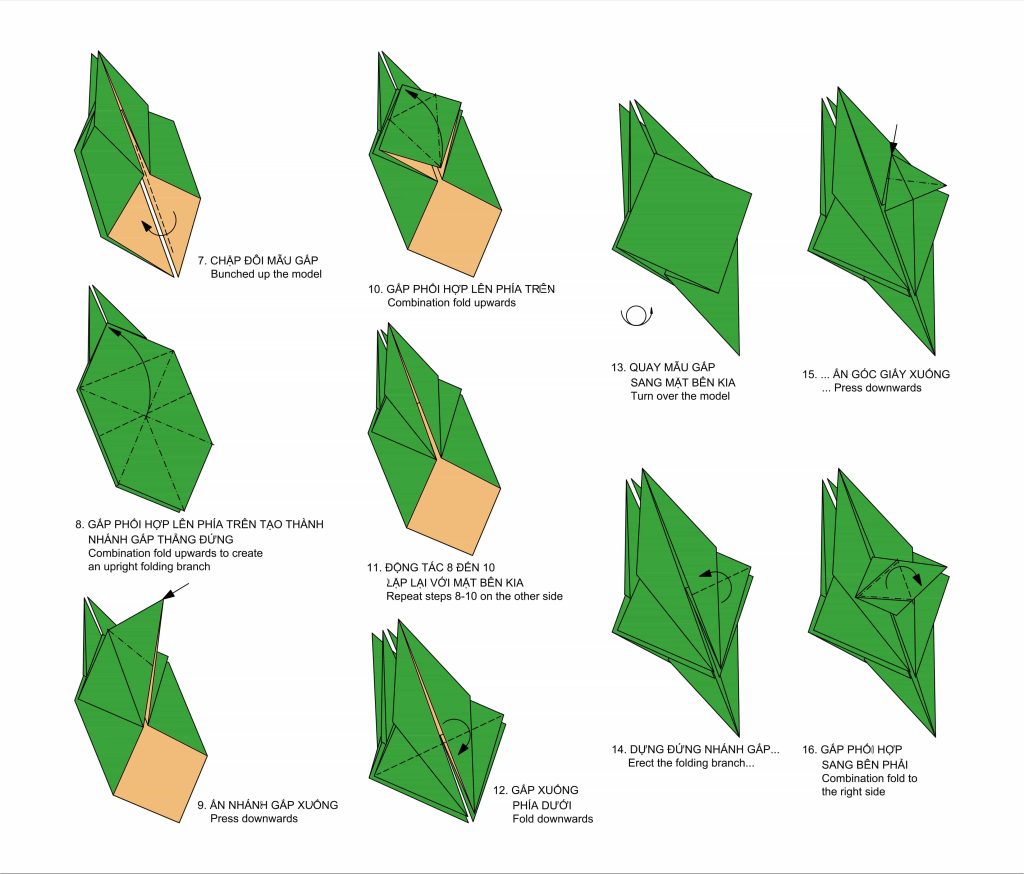 7. CHẬP ĐÔI MẪU GẤP
Bunched up the model

8. GẤP PHỐI HỢP LÊN PHÍA TRÊN TẠO THÀNH NHÁNH GẤP THẲNG ĐỨNG
Combination fold upwards to create an upright folding branch

9. ẤN NHÁNH GẤP XUỐNG
Press downwards

10. GẤP PHỐI HỢP LÊN PHÍA TRÊN
Combination fold upwards

11. ĐỘNG TÁC 8 ĐẾN 10 LẶP LẠI VỚI MẶT BÊN KIA
Repeat steps 8-10 on the other side

12. GẤP XUỐNG PHÍA DƯỚI
Fold downwards

13. QUAY MẪU GẤP SANG MẶT BÊN KIA
Turn over the model

14. DỰNG ĐỨNG NHÁNH GẤP...
Erect the folding branch...

15. ... ẤN GÓC GIẤY XUỐNG
... Press downwards

16. GẤP PHỐI HỢP SANG BÊN PHẢI
Combination fold to the right side