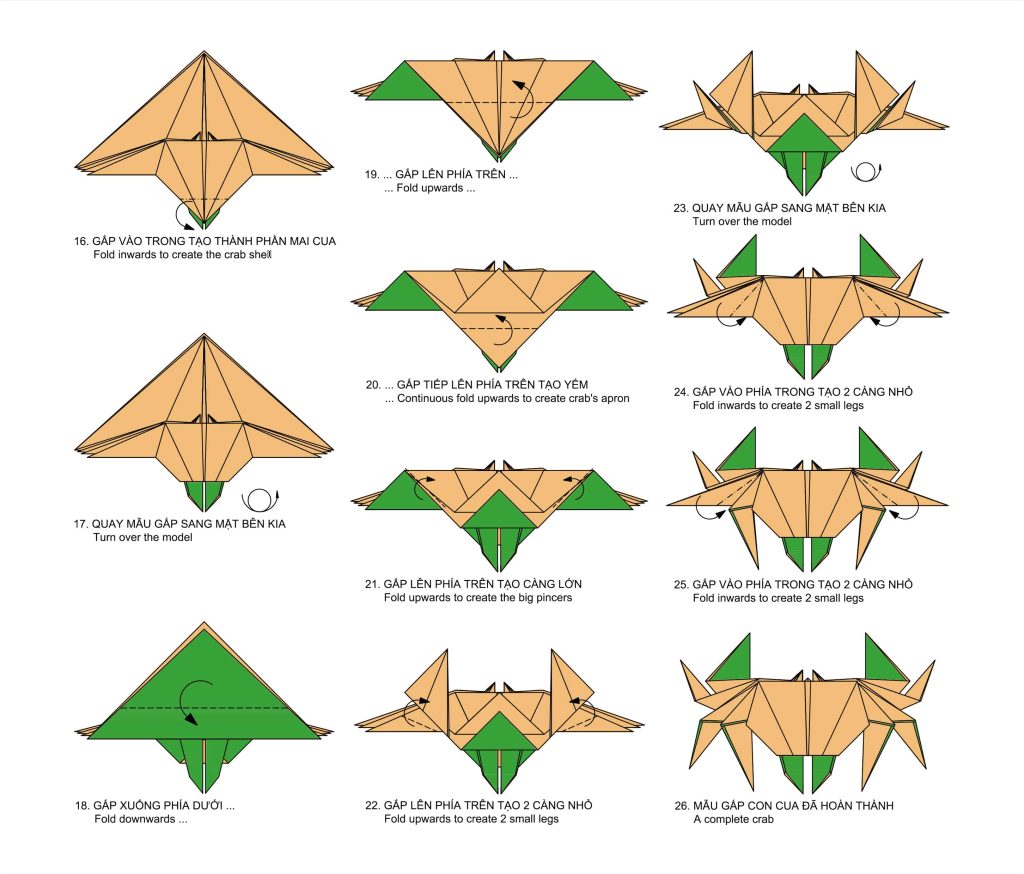 16. GẤP VÀO TRONG TẠO THÀNH PHẦN MAI CUA
Fold inwards to create the crab shell

17. QUAY MẪU GẤP SANG MẶT BÊN KIA
Turn over the model

18. GẤP XUỐNG PHÍA DƯỚI ...
Fold downwards ...

19. ... GẤP LÊN PHÍA TRÊN ...
... Fold upwards ...

20. ... GẤP TIẾP LÊN PHÍA TRÊN TẠO YẾM
... Continuous fold upwards to create crab's apron

21. GẤP LÊN PHÍA TRÊN TẠO CÀNG LỚN
Fold upwards to create the big pincers

22. GẤP LÊN PHÍA TRÊN TẠO 2 CÀNG NHỎ
Fold upwards to create 2 small legs

23. QUAY MẪU GẤP SANG MẶT BÊN KIA
Turn over the model

24. GẤP VÀO PHÍA TRONG TẠO 2 CÀNG NHỎ
Fold inwards to create 2 small legs

25. GẤP VÀO PHÍA TRONG TẠO 2 CÀNG NHỎ
Fold inwards to create 2 small legs

26. MẪU GẤP CON CUA ĐÃ HOÀN THÀNH
A complete crab