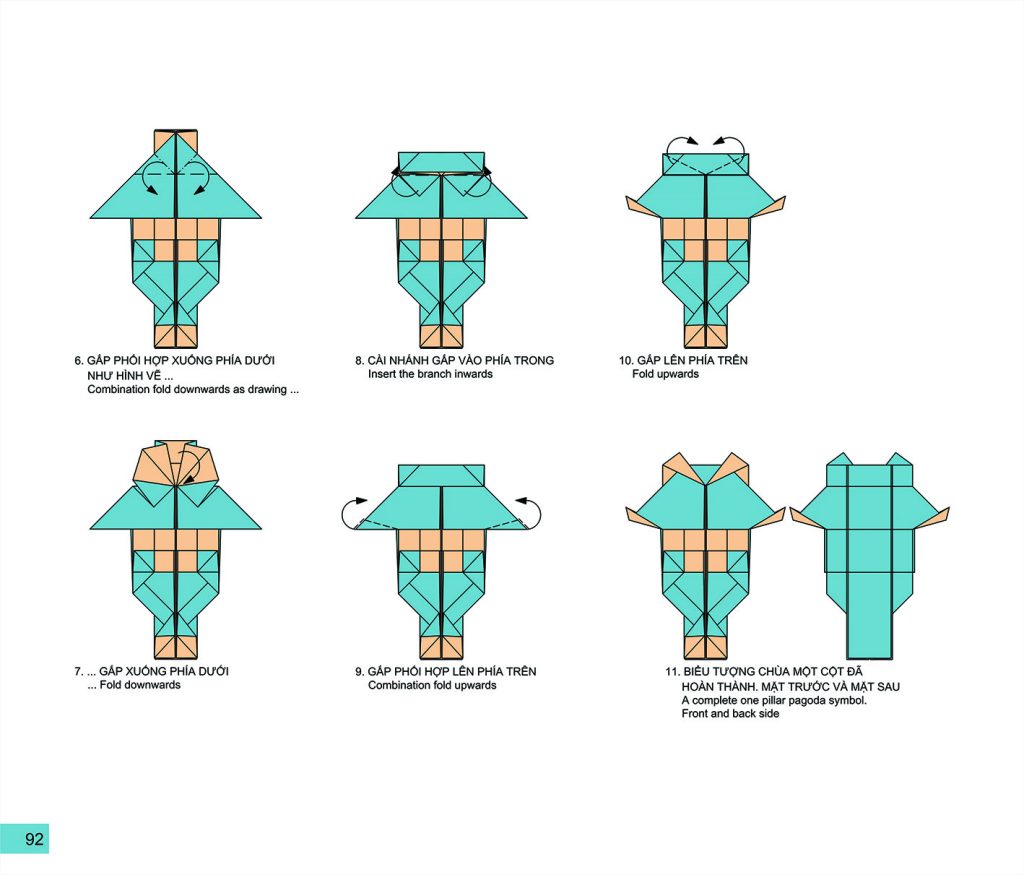 6. GẤP PHỐI HỢP XUỐNG PHÍA DƯỚI NHƯ HÌNH VẼ ...
Combination fold downwards as drawing ...

8. CÀI NHÁNH GẤP VÀO PHÍA TRONG
Insert the branch inwards

10. GẤP LÊN PHÍA TRÊN
Fold upwards

7. ... GẤP XUỐNG PHÍA DƯỚI
... Fold downwards

9. GẤP PHỐI HỢP LÊN PHÍA TRÊN
Combination fold upwards

11. BIỂU TƯỢNG CHÙA MỘT CỘT ĐÃ HOÀN THÀNH. MẶT TRƯỚC VÀ MẶT SAU
A complete one pillar pagoda symbol.
Front and back side

92