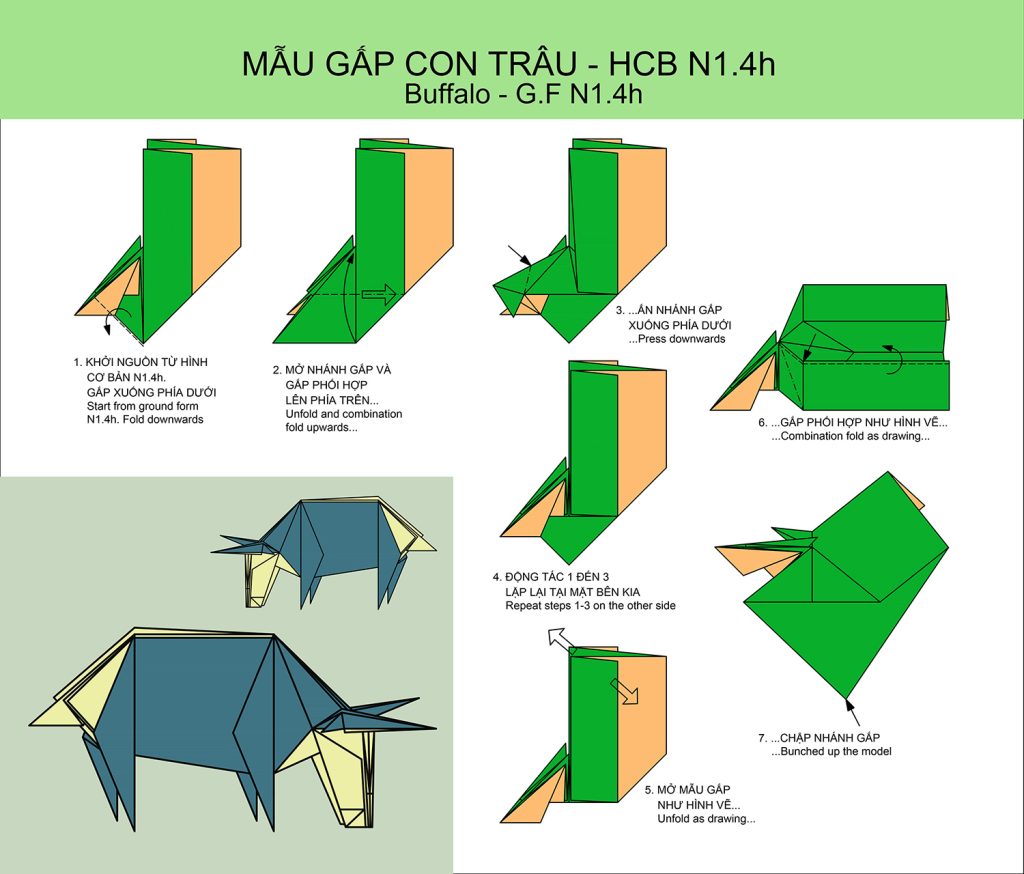 MẪU GẤP CON TRÂU - HCB N1.4h
Buffalo - G.F N1.4h

1. KHỞI NGUỒN TỪ HÌNH CƠ BẢN N1.4h. GẤP XUỐNG PHÍA DƯỚI
Start from ground form N1.4h. Fold downwards

2. MỞ NHÁNH GẤP VÀ GẤP PHỐI HỢP LÊN PHÍA TRÊN...
Unfold and combination fold upwards...

3. ...ẤN NHÁNH GẤP XUỐNG PHÍA DƯỚI
...Press downwards

4. ĐỘNG TÁC 1 ĐẾN 3 LẶP LẠI TẠI MẶT BÊN KIA
Repeat steps 1-3 on the other side

5. MỞ MẪU GẤP NHƯ HÌNH VẼ...
Unfold as drawing...

6. ...GẤP PHỐI HỢP NHƯ HÌNH VẼ...
...Combination fold as drawing...

7. ...CHẬP NHÁNH GẤP
...Bunched up the model