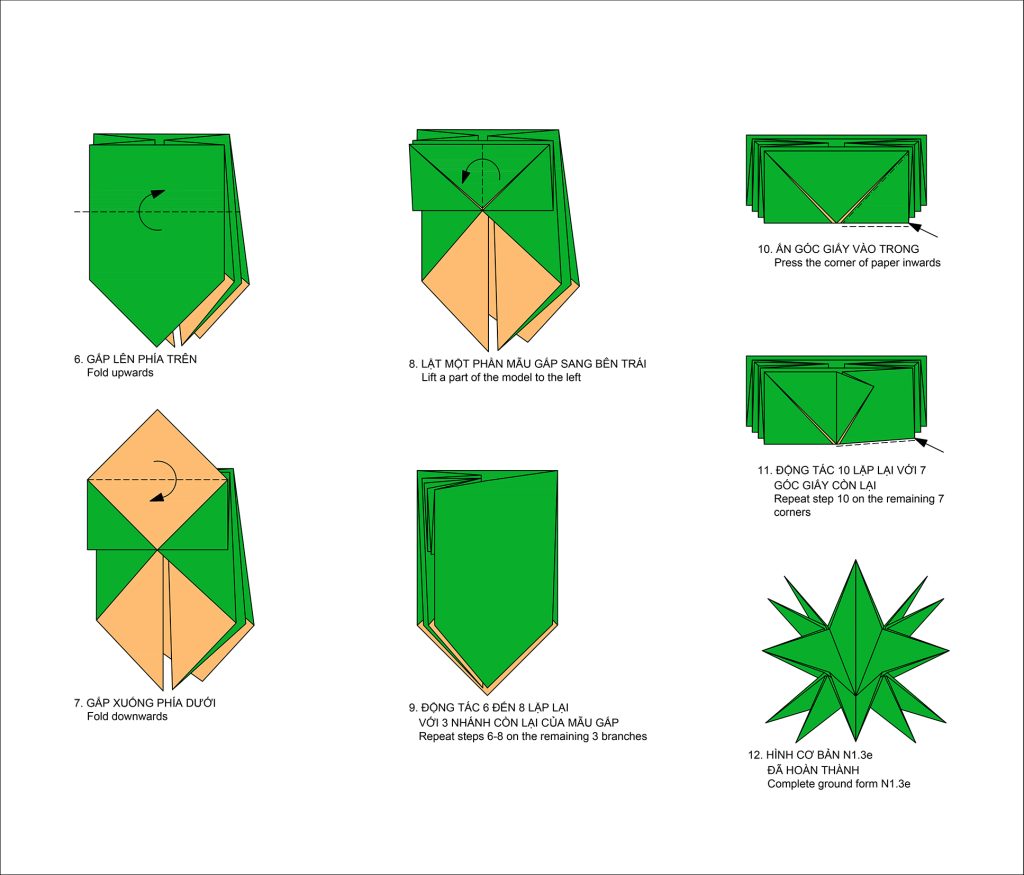 6. GẤP LÊN PHÍA TRÊN
Fold upwards

7. GẤP XUỐNG PHÍA DƯỚI
Fold downwards

8. LẬT MỘT PHẦN MẪU GẤP SANG BÊN TRÁI
Lift a part of the model to the left

9. ĐỘNG TÁC 6 ĐẾN 8 LẶP LẠI VỚI 3 NHÁNH CÒN LẠI CỦA MẪU GẤP
Repeat steps 6-8 on the remaining 3 branches

10. ẤN GÓC GIẤY VÀO TRONG
Press the corner of paper inwards

11. ĐỘNG TÁC 10 LẶP LẠI VỚI 7 GÓC GIẤY CÒN LẠI
Repeat step 10 on the remaining 7 corners

12. HÌNH CƠ BẢN N1.3e ĐÃ HOÀN THÀNH
Complete ground form N1.3e