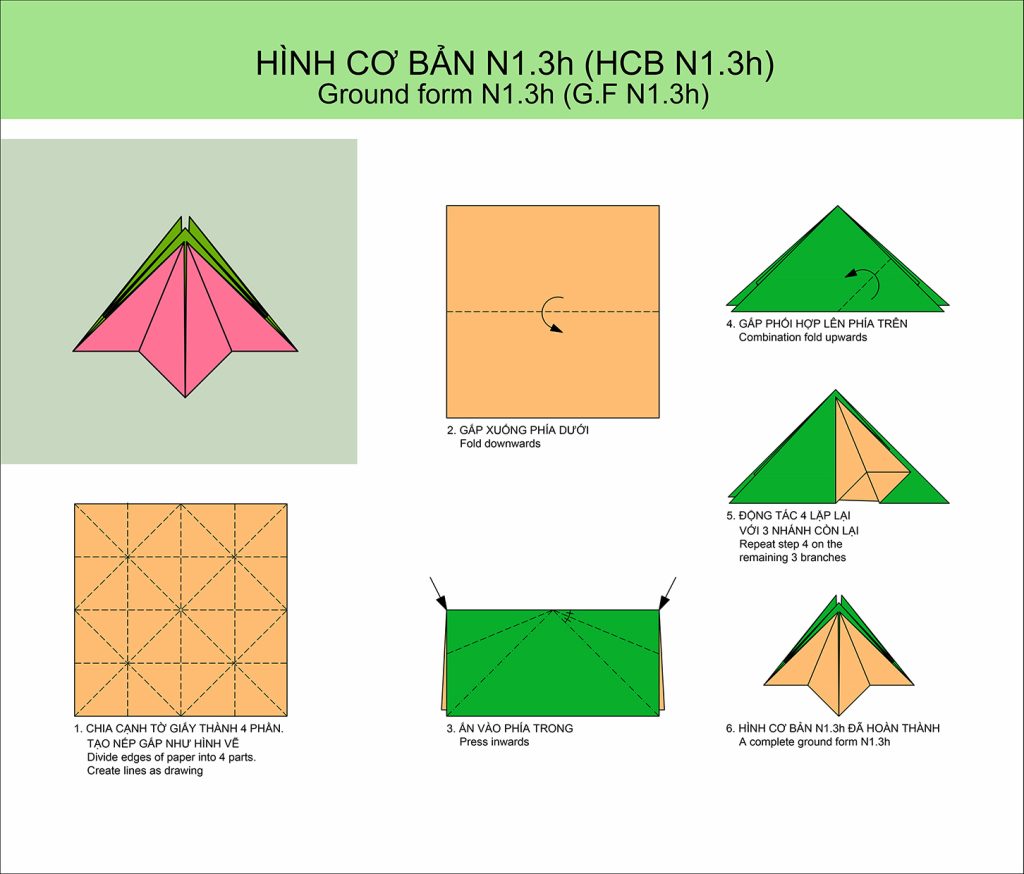 HÌNH CƠ BẢN N1.3h (HCB N1.3h)
Ground form N1.3h (G.F N1.3h)

1. CHIA CẠNH TỜ GIẤY THÀNH 4 PHẦN. TẠO NẾP GẤP NHƯ HÌNH VẼ
Divide edges of paper into 4 parts. Create lines as drawing

2. GẤP XUỐNG PHÍA DƯỚI
Fold downwards

3. ẤN VÀO PHÍA TRONG
Press inwards

4. GẤP PHỐI HỢP LÊN PHÍA TRÊN
Combination fold upwards

5. ĐỘNG TÁC 4 LẶP LẠI VỚI 3 NHÁNH CÒN LẠI
Repeat step 4 on the remaining 3 branches

6. HÌNH CƠ BẢN N1.3h ĐÃ HOÀN THÀNH
A complete ground form N1.3h