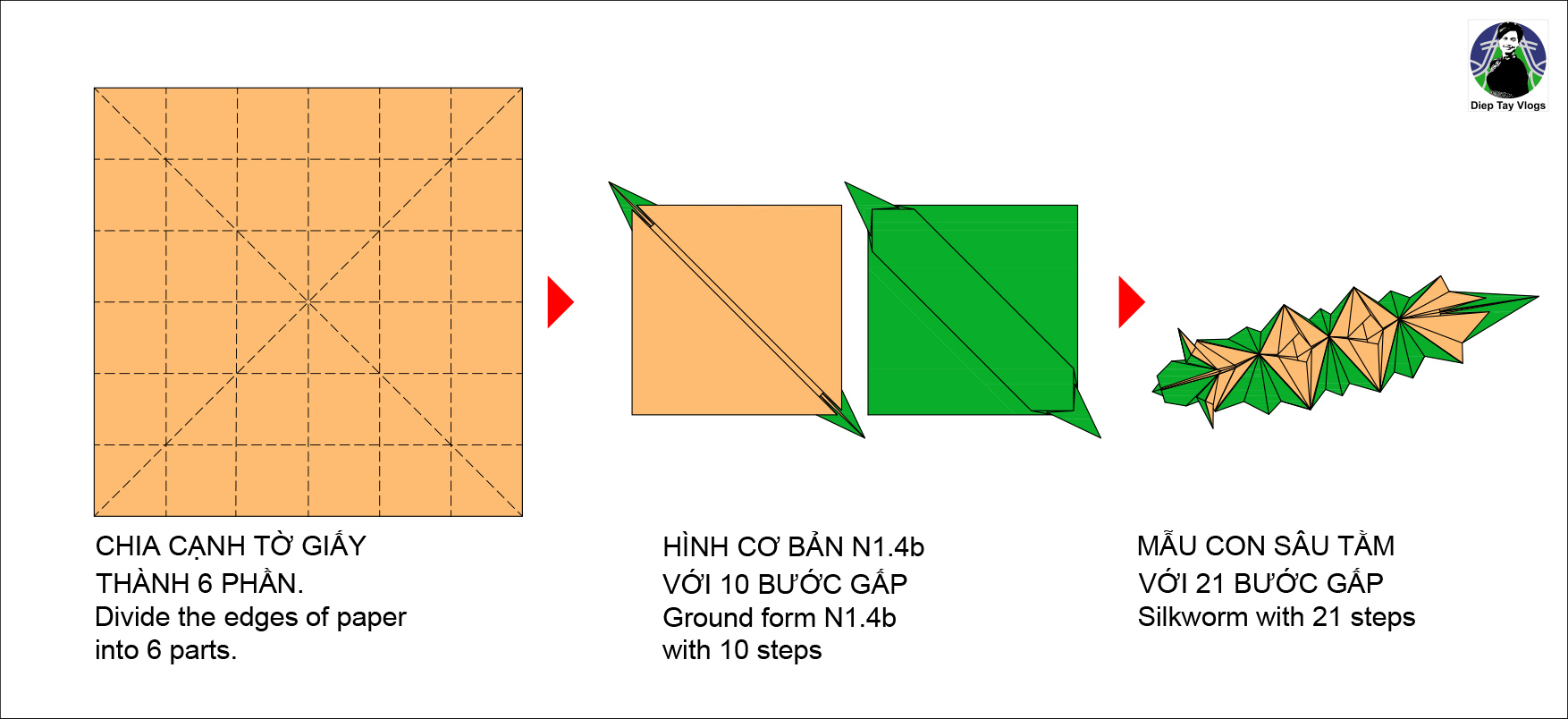 Diep Tay Vlogs

CHIA CẠNH TỜ GIẤY
THÀNH 6 PHẦN.
Divide the edges of paper into 6 parts.

HÌNH CƠ BẢN N1.4b
VỚI 10 BƯỚC GẤP
Ground form N1.4b with 10 steps

MẪU CON SÂU TẰM
VỚI 21 BƯỚC GẤP
Silkworm with 21 steps