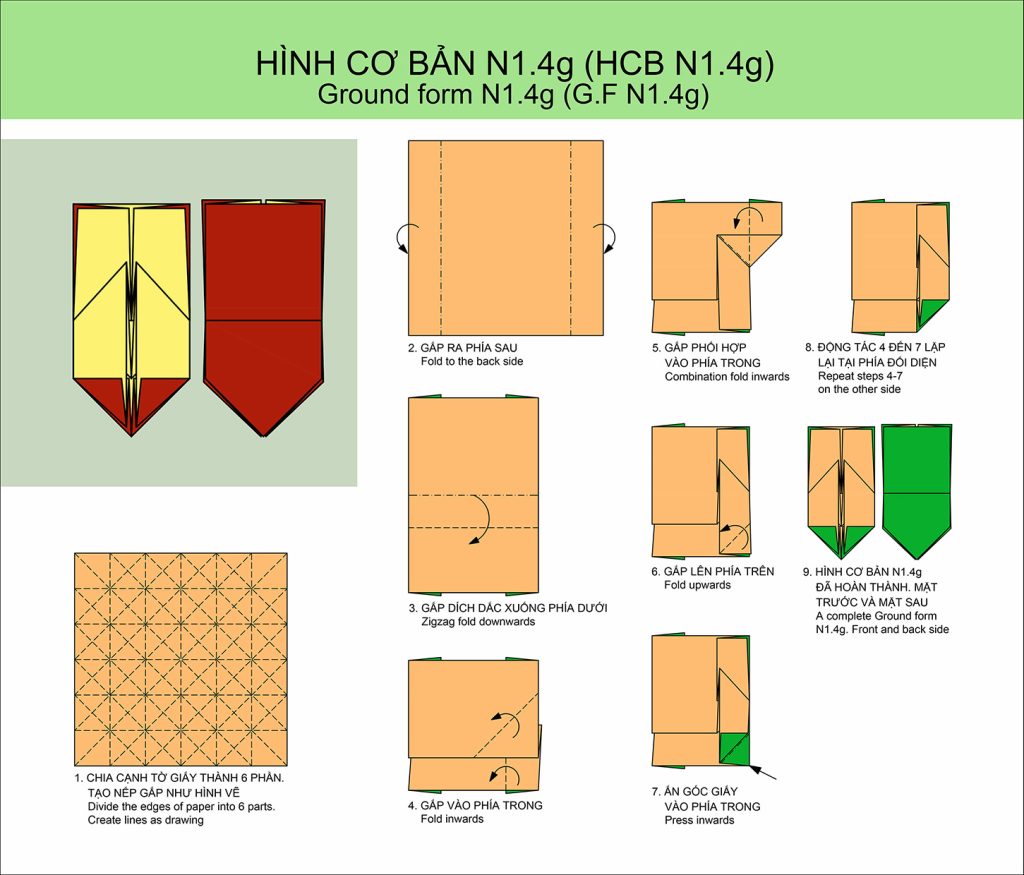 HÌNH CƠ BẢN N1.4g (HCB N1.4g)
Ground form N1.4g (G.F N1.4g)

1. CHIA CẠNH TỜ GIẤY THÀNH 6 PHẦN. TẠO NẾP GẤP NHƯ HÌNH VẼ
Divide the edges of paper into 6 parts. Create lines as drawing

2. GẤP RA PHÍA SAU
Fold to the back side

3. GẤP DÍCH DẮC XUỐNG PHÍA DƯỚI
Zigzag fold downwards

4. GẤP VÀO PHÍA TRONG
Fold inwards

5. GẤP PHỐI HỢP VÀO PHÍA TRONG
Combination fold inwards

6. GẤP LÊN PHÍA TRÊN
Fold upwards

7. ẤN GÓC GIẤY VÀO PHÍA TRONG
Press inwards

8. ĐỘNG TÁC 4 ĐẾN 7 LẶP LẠI TẠI PHÍA ĐỐI DIỆN
Repeat steps 4-7 on the other side

9. HÌNH CƠ BẢN N1.4g ĐÃ HOÀN THÀNH. MẶT TRƯỚC VÀ MẶT SAU
A complete Ground form N1.4g. Front and back side