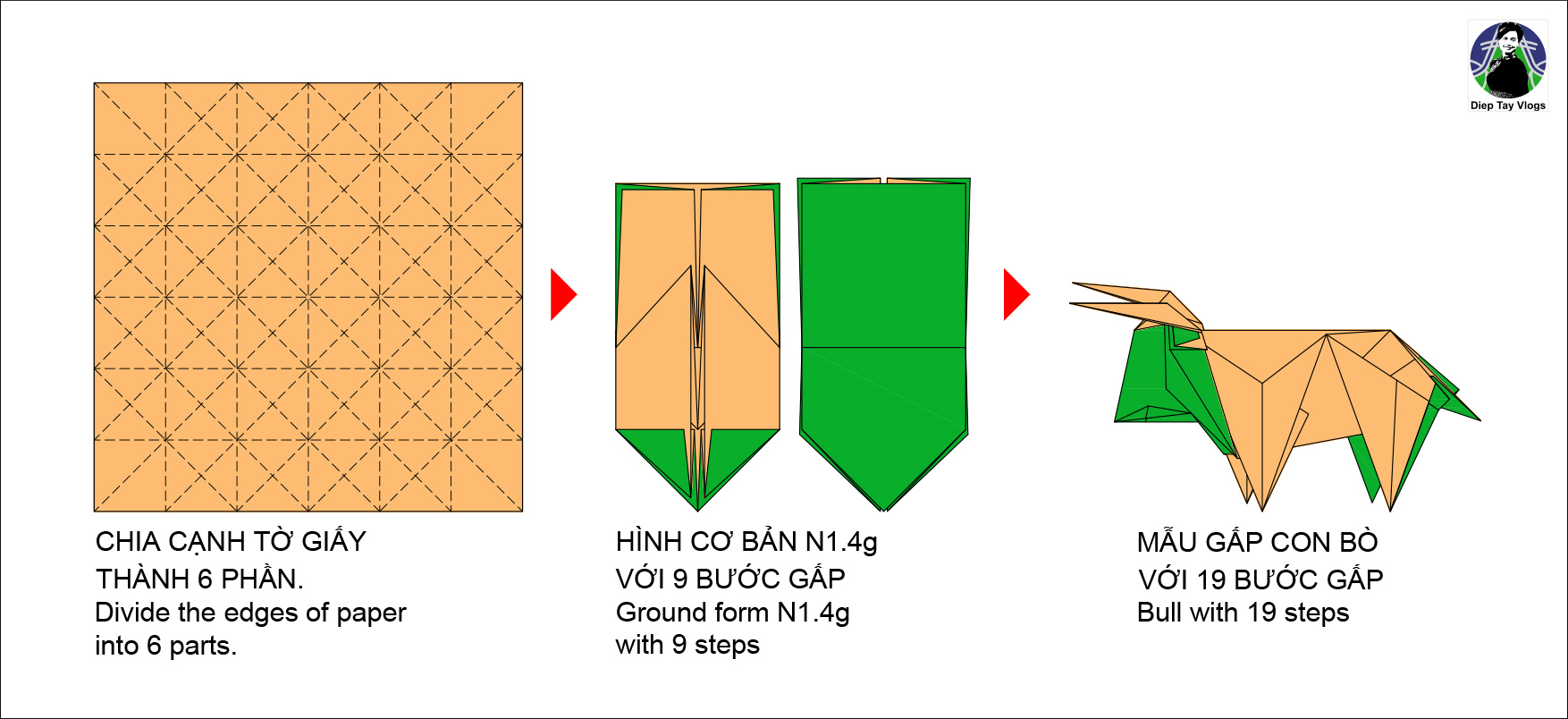 Diep Tay Vlogs

CHIA CẠNH TỜ GIẤY
THÀNH 6 PHẦN.
Divide the edges of paper into 6 parts.

HÌNH CƠ BẢN N1.4g
VỚI 9 BƯỚC GẤP
Ground form N1.4g with 9 steps

MẪU GẤP CON BÒ
VỚI 19 BƯỚC GẤP
Bull with 19 steps