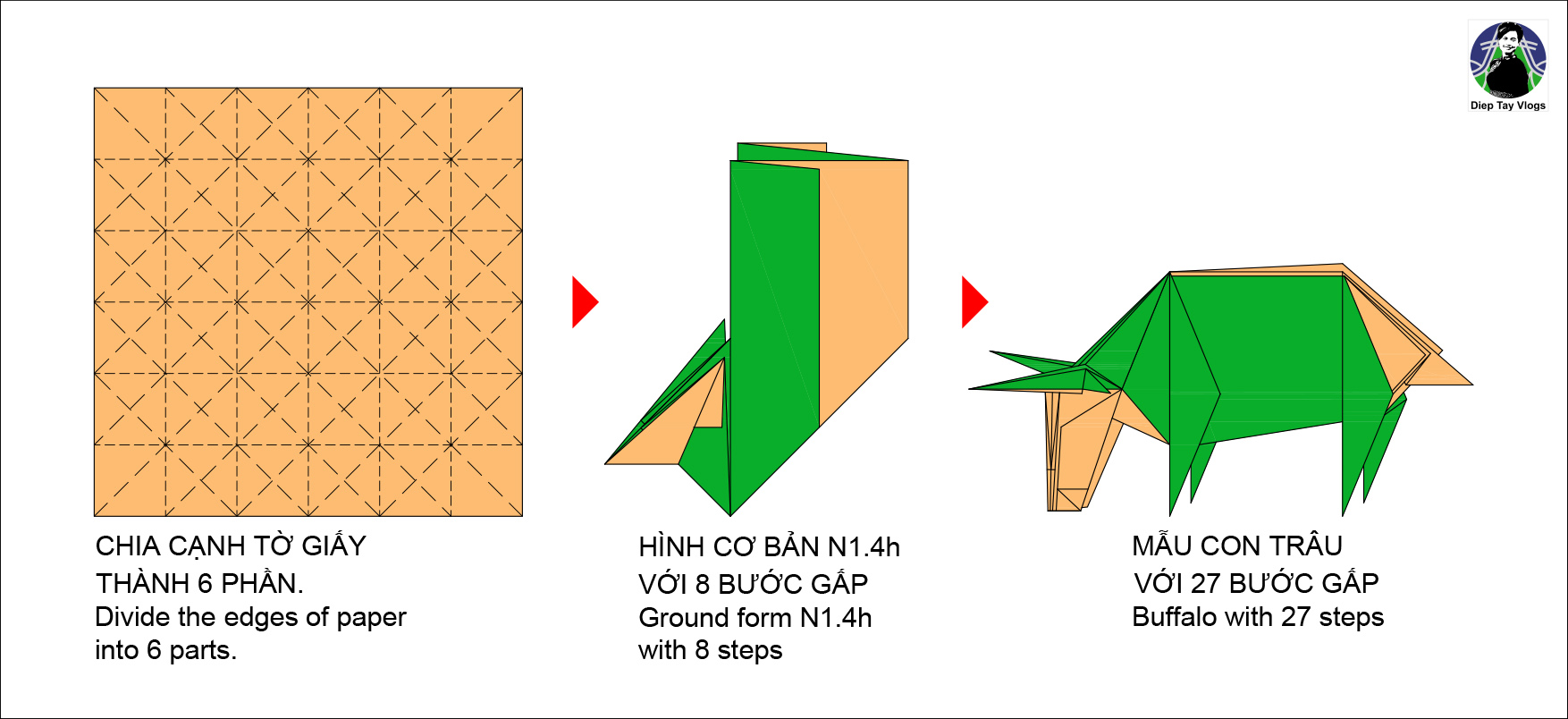 Diep Tay Vlogs

CHIA CẠNH TỜ GIẤY
THÀNH 6 PHẦN.
Divide the edges of paper into 6 parts.

HÌNH CƠ BẢN N1.4h
VỚI 8 BƯỚC GẤP
Ground form N1.4h with 8 steps

MẪU CON TRÂU
VỚI 27 BƯỚC GẤP
Buffalo with 27 steps