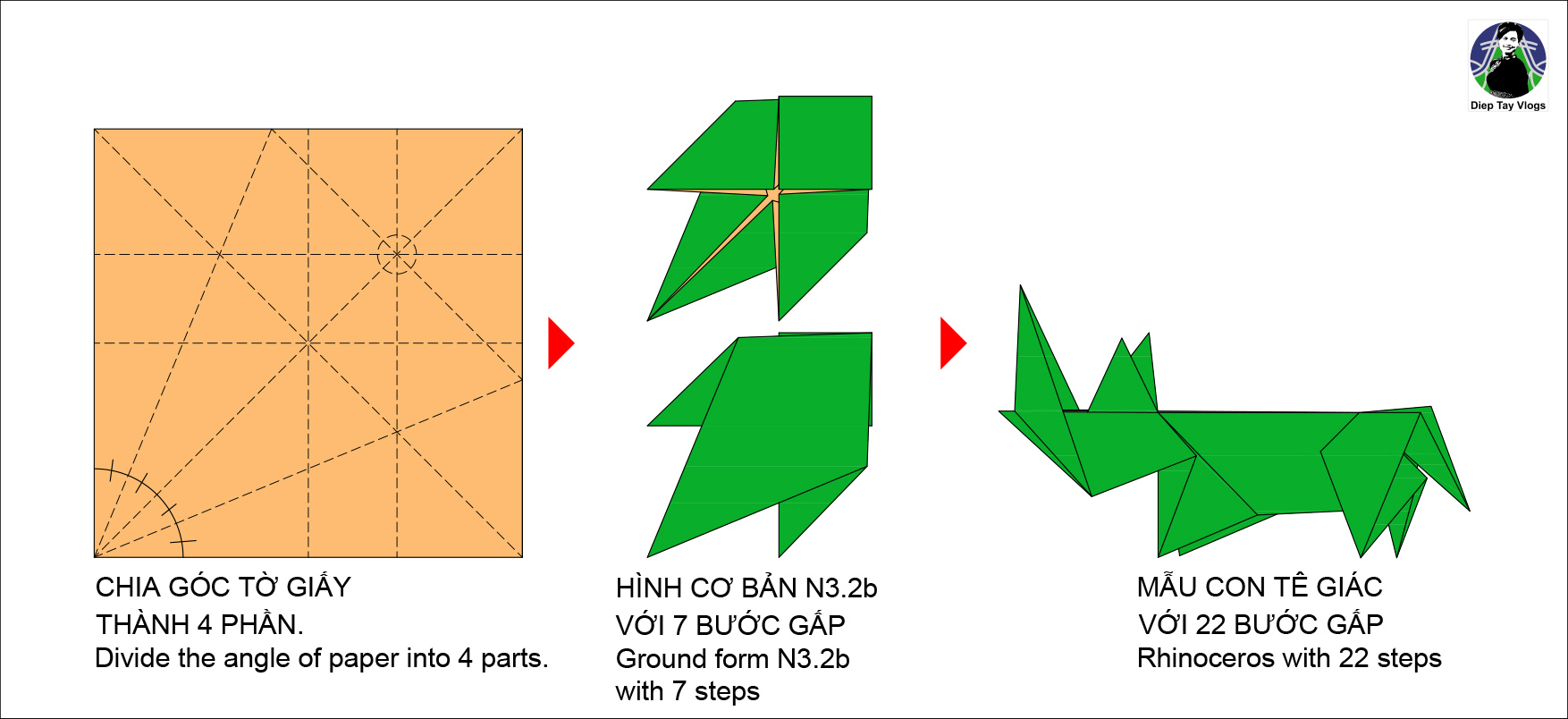 Diep Tay Vlogs

CHIA GÓC TỜ GIẤY THÀNH 4 PHẦN.
Divide the angle of paper into 4 parts.

HÌNH CƠ BẢN N3.2b VỚI 7 BƯỚC GẤP
Ground form N3.2b with 7 steps

MẪU CON TÊ GIÁC VỚI 22 BƯỚC GẤP
Rhinoceros with 22 steps