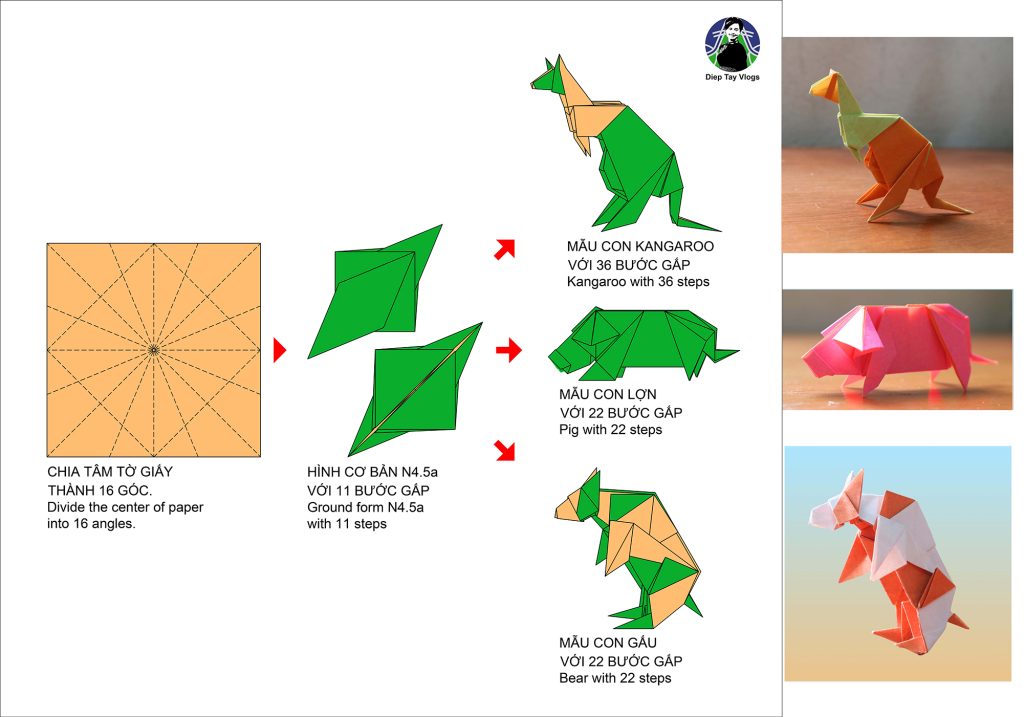 Diep Tay Vlogs

CHIA TÂM TỜ GIẤY THÀNH 16 GÓC.
Divide the center of paper into 16 angles.

HÌNH CƠ BẢN N4.5a
VỚI 11 BƯỚC GẤP
Ground form N4.5a with 11 steps

MẪU CON KANGAROO
VỚI 36 BƯỚC GẤP
Kangaroo with 36 steps

MẪU CON LỢN
VỚI 22 BƯỚC GẤP
Pig with 22 steps

MẪU CON GẤU
VỚI 22 BƯỚC GẤP
Bear with 22 steps