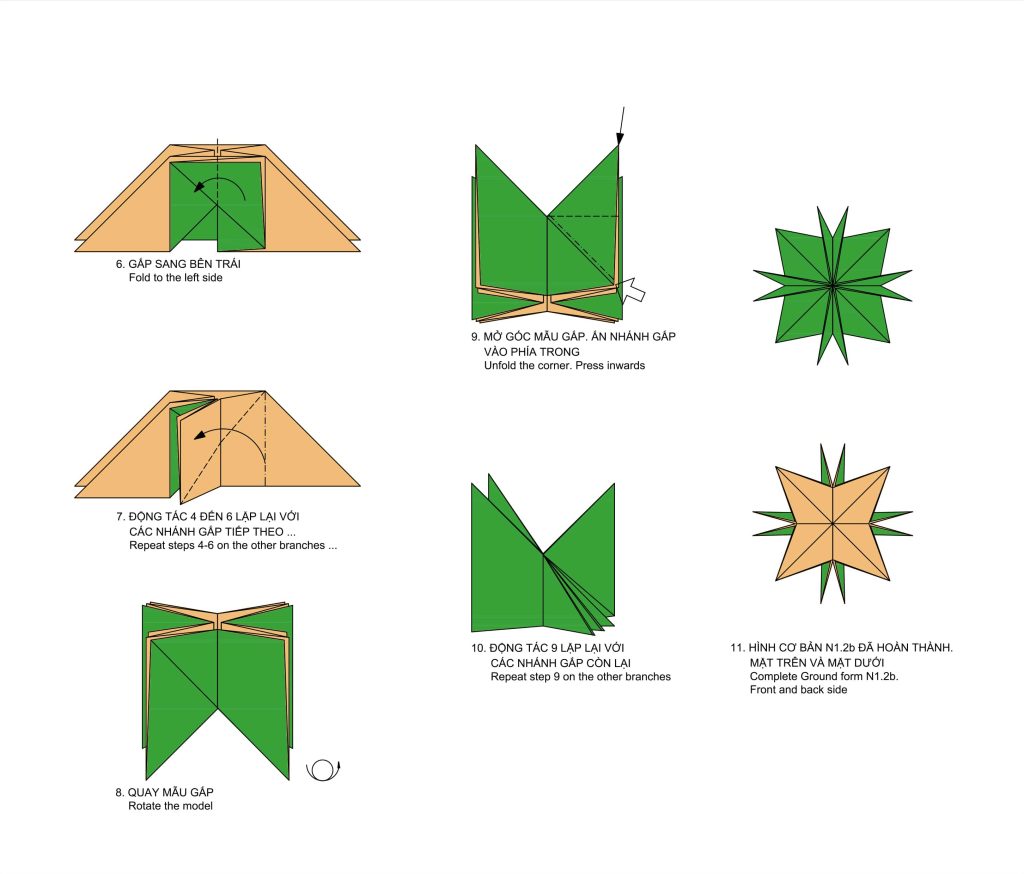 6. GẤP SANG BÊN TRÁI
Fold to the left side

7. ĐỘNG TÁC 4 ĐẾN 6 LẶP LẠI VỚI CÁC NHÁNH GẤP TIẾP THEO ...
Repeat steps 4-6 on the other branches ...

8. QUAY MẪU GẤP
Rotate the model

9. MỞ GÓC MẪU GẤP. ẤN NHÁNH GẤP VÀO PHÍA TRONG
Unfold the corner. Press inwards

10. ĐỘNG TÁC 9 LẶP LẠI VỚI CÁC NHÁNH GẤP CÒN LẠI
Repeat step 9 on the other branches

11. HÌNH CƠ BẢN N1.2b ĐÃ HOÀN THÀNH. MẶT TRÊN VÀ MẶT DƯỚI
Complete Ground form N1.2b.
Front and back side