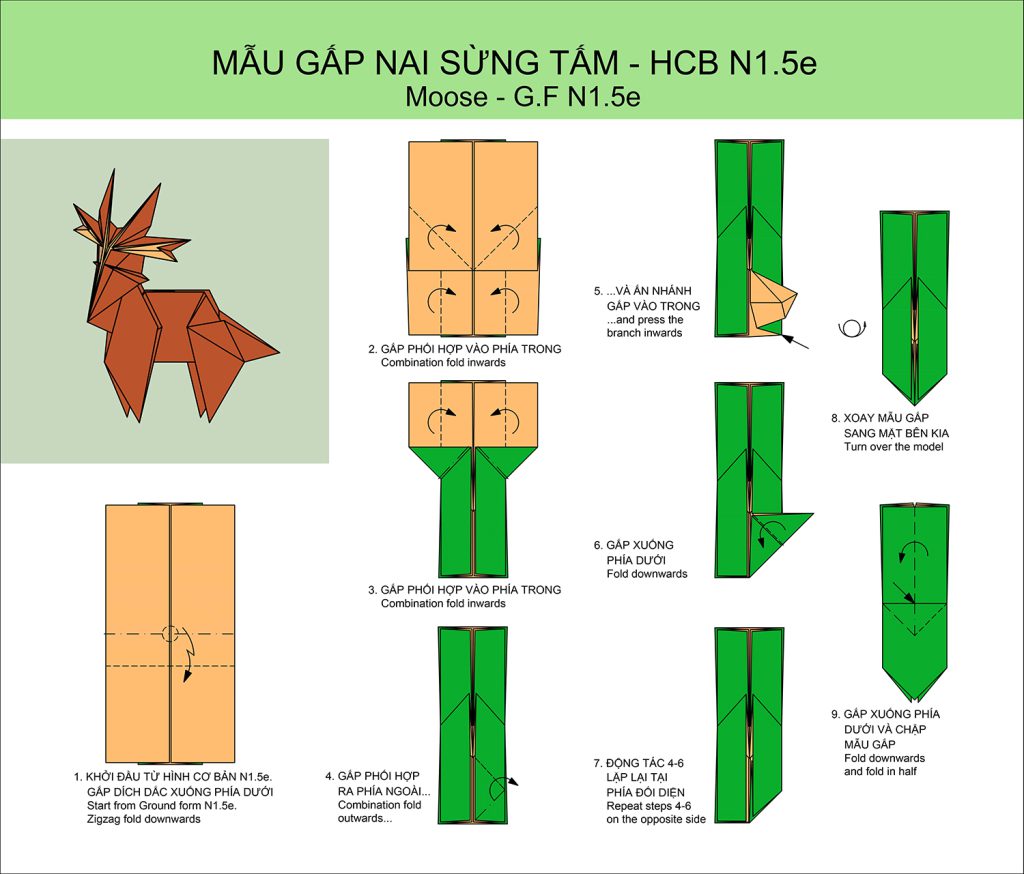 MẪU GẤP NAI SỪNG TẤM - HCB N1.5e
Moose - G.F N1.5e

1. KHỞI ĐẦU TỪ HÌNH CƠ BẢN N1.5e.
GẤP DÍCH DẮC XUỐNG PHÍA DƯỚI
Start from Ground form N1.5e.
Zigzag fold downwards

2. GẤP PHỐI HỢP VÀO PHÍA TRONG
Combination fold inwards

3. GẤP PHỐI HỢP VÀO PHÍA TRONG
Combination fold inwards

4. GẤP PHỐI HỢP
RA PHÍA NGOÀI...
Combination fold
outwards...

5. ...VÀ ẤN NHÁNH
GẤP VÀO TRONG
...and press the
branch inwards

6. GẤP XUỐNG
PHÍA DƯỚI
Fold downwards

7. ĐỘNG TÁC 4-6
LẶP LẠI TẠI
PHÍA ĐỐI DIỆN
Repeat steps 4-6
on the opposite side

8. XOAY MẪU GẤP
SANG MẶT BÊN KIA
Turn over the model

9. GẤP XUỐNG PHÍA
DƯỚI VÀ CHẬP
MẪU GẤP
Fold downwards
and fold in half