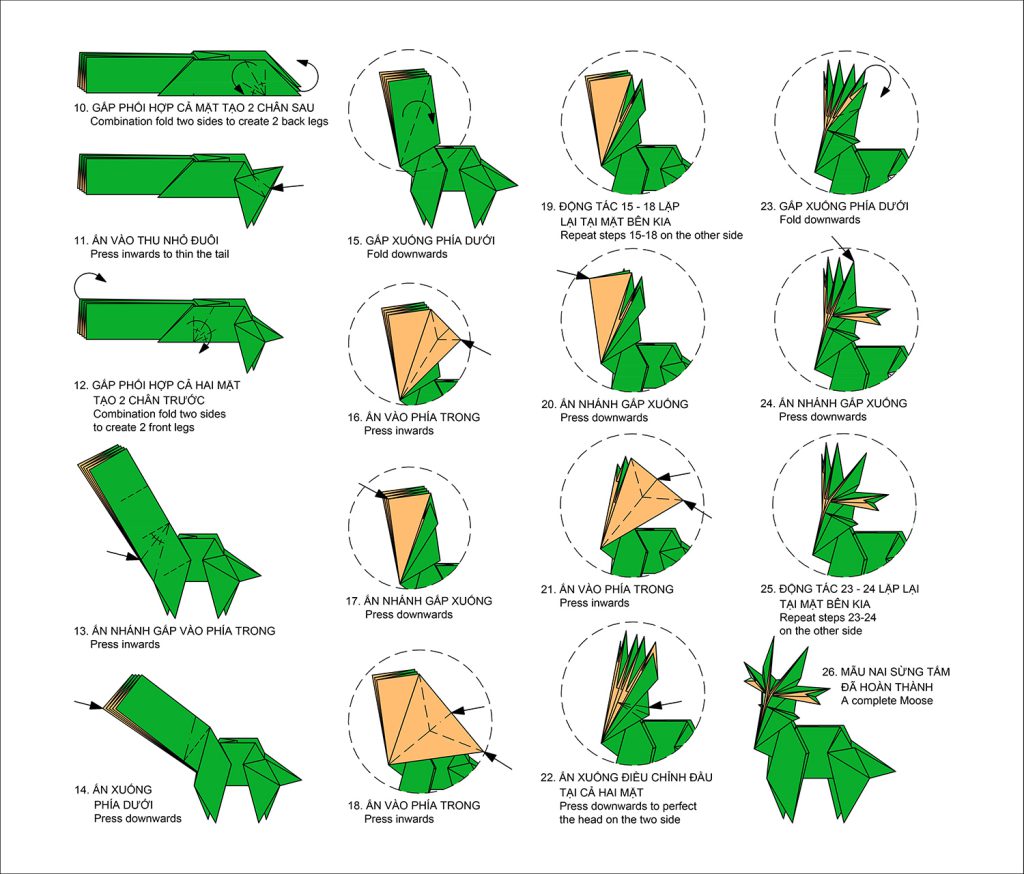 10. GẤP PHỐI HỢP CẢ MẶT TẠO 2 CHÂN SAU
Combination fold two sides to create 2 back legs

11. ẤN VÀO THU NHỎ ĐUÔI
Press inwards to thin the tail

12. GẤP PHỐI HỢP CẢ HAI MẶT TẠO 2 CHÂN TRƯỚC
Combination fold two sides to create 2 front legs

13. ẤN NHÁNH GẤP VÀO PHÍA TRONG
Press inwards

14. ẤN XUỐNG PHÍA DƯỚI
Press downwards

15. GẤP XUỐNG PHÍA DƯỚI
Fold downwards

16. ẤN VÀO PHÍA TRONG
Press inwards

17. ẤN NHÁNH GẤP XUỐNG
Press downwards

18. ẤN VÀO PHÍA TRONG
Press inwards

19. ĐỘNG TÁC 15 - 18 LẶP LẠI TẠI MẶT BÊN KIA
Repeat steps 15-18 on the other side

20. ẤN NHÁNH GẤP XUỐNG
Press downwards

21. ẤN VÀO PHÍA TRONG
Press inwards

22. ẤN XUỐNG ĐIỀU CHỈNH ĐẦU TẠI CẢ HAI MẶT
Press downwards to perfect the head on the two side

23. GẤP XUỐNG PHÍA DƯỚI
Fold downwards

24. ẤN NHÁNH GẤP XUỐNG
Press downwards

25. ĐỘNG TÁC 23 - 24 LẶP LẠI TẠI MẶT BÊN KIA
Repeat steps 23-24 on the other side

26. MẪU NAI SỪNG TẤM ĐÃ HOÀN THÀNH
A complete Moose