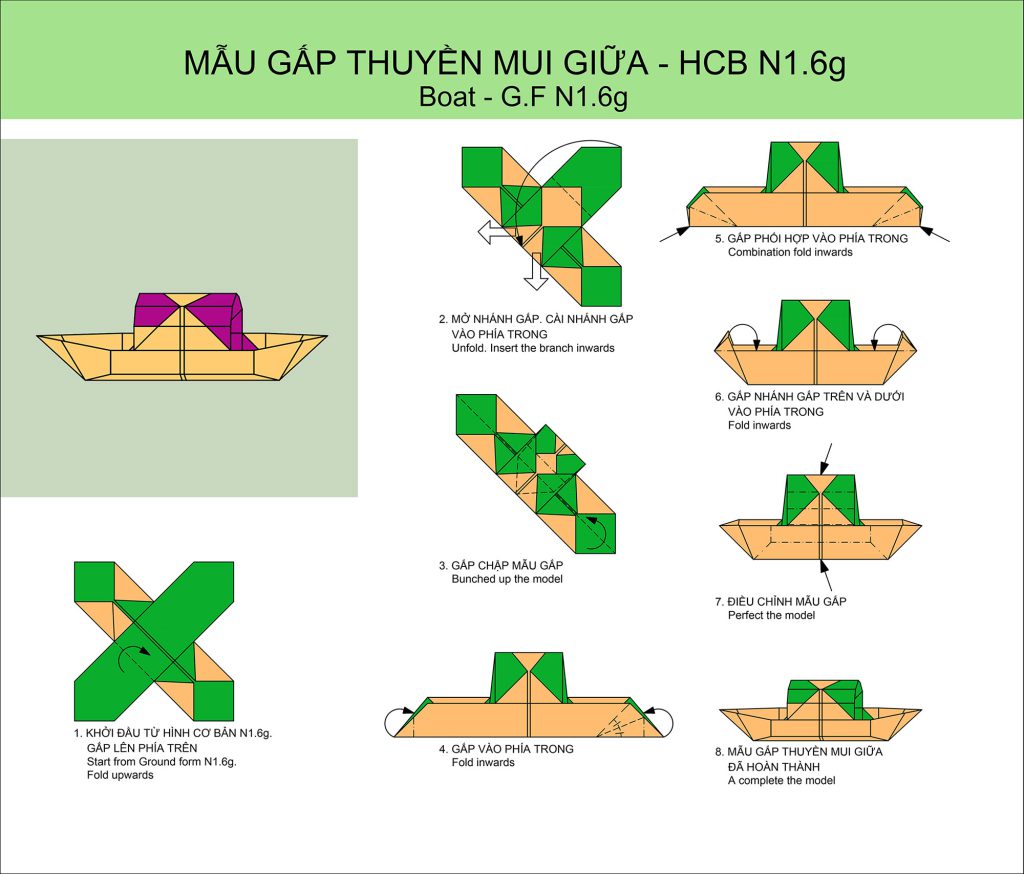 MẪU GẤP THUYỀN MUI GIỮA - HCB N1.6g
Boat - G.F N1.6g

1. KHỞI ĐẦU TỪ HÌNH CƠ BẢN N1.6g.
GẤP LÊN PHÍA TRÊN
Start from Ground form N1.6g.
Fold upwards

2. MỞ NHÁNH GẤP. CÀI NHÁNH GẤP VÀO PHÍA TRONG
Unfold. Insert the branch inwards

3. GẤP CHẬP MẪU GẤP
Bunched up the model

4. GẤP VÀO PHÍA TRONG
Fold inwards

5. GẤP PHỐI HỢP VÀO PHÍA TRONG
Combination fold inwards

6. GẤP NHÁNH GẤP TRÊN VÀ DƯỚI VÀO PHÍA TRONG
Fold inwards

7. ĐIỀU CHỈNH MẪU GẤP
Perfect the model

8. MẪU GẤP THUYỀN MUI GIỮA ĐÃ HOÀN THÀNH
A complete the model