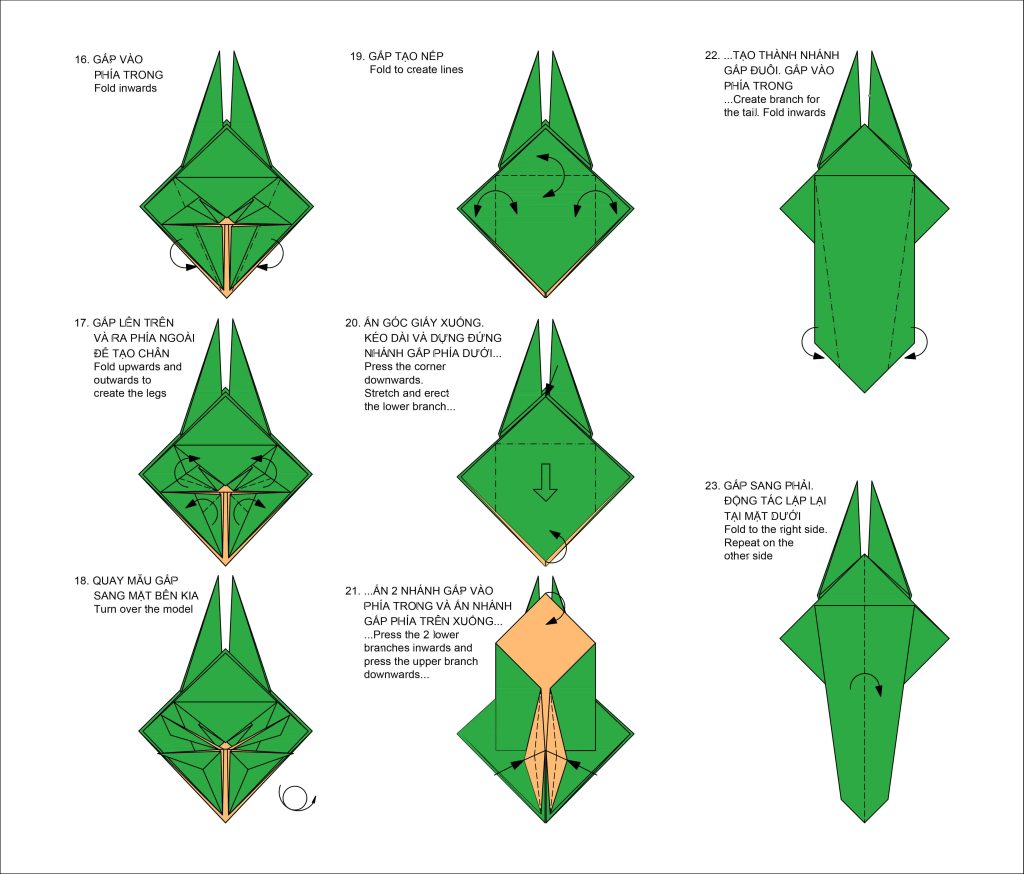 16. GẤP VÀO PHÍA TRONG
Fold inwards

17. GẤP LÊN TRÊN VÀ RA PHÍA NGOÀI ĐỂ TẠO CHÂN
Fold upwards and outwards to create the legs

18. QUAY MẪU GẤP SANG MẶT BÊN KIA
Turn over the model

19. GẤP TẠO NẾP
Fold to create lines

20. ẤN GÓC GIẤY XUỐNG. KÉO DÀI VÀ DỰNG ĐỨNG NHÁNH GẤP PHÍA DƯỚI...
Press the corner downwards.
Stretch and erect the lower branch...

21. ...ẤN 2 NHÁNH GẤP VÀO PHÍA TRONG VÀ ẤN NHÁNH GẤP PHÍA TRÊN XUỐNG...
...Press the 2 lower branches inwards and press the upper branch downwards...

22. ...TẠO THÀNH NHÁNH GẤP ĐUÔI. GẤP VÀO PHÍA TRONG
...Create branch for the tail. Fold inwards

23. GẤP SANG PHẢI. ĐỘNG TÁC LẶP LẠI TẠI MẶT DƯỚI
Fold to the right side. Repeat on the other side