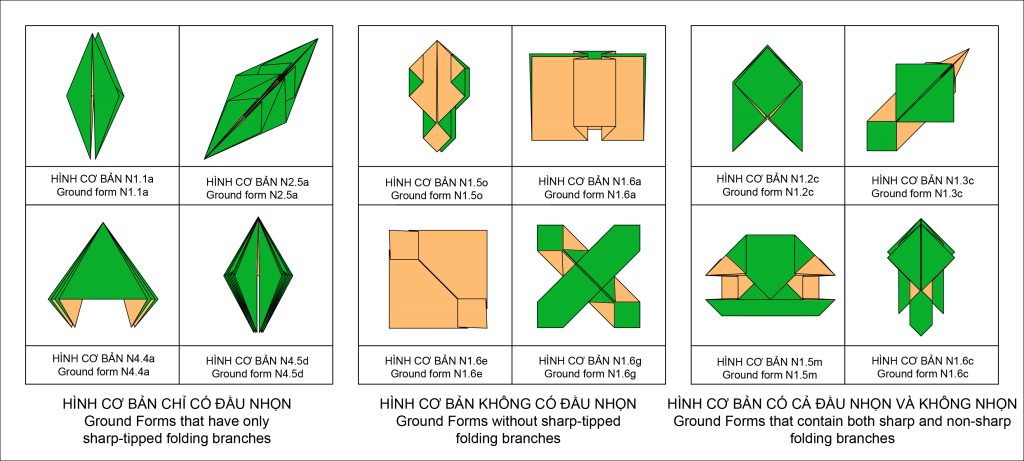 HÌNH CƠ BẢN N1.1a
Ground form N1.1a

HÌNH CƠ BẢN N2.5a
Ground form N2.5a

HÌNH CƠ BẢN N4.4a
Ground form N4.4a

HÌNH CƠ BẢN N4.5d
Ground form N4.5d

HÌNH CƠ BẢN CHỈ CÓ ĐẦU NHỌN
Ground Forms that have only sharp-tipped folding branches

HÌNH CƠ BẢN N1.5o
Ground form N1.5o

HÌNH CƠ BẢN N1.6a
Ground form N1.6a

HÌNH CƠ BẢN N1.6e
Ground form N1.6e

HÌNH CƠ BẢN N1.6g
Ground form N1.6g

HÌNH CƠ BẢN KHÔNG CÓ ĐẦU NHỌN
Ground Forms without sharp-tipped folding branches

HÌNH CƠ BẢN N1.2c
Ground form N1.2c

HÌNH CƠ BẢN N1.3c
Ground form N1.3c

HÌNH CƠ BẢN N1.5m
Ground form N1.5m

HÌNH CƠ BẢN N1.6c
Ground form N1.6c

HÌNH CƠ BẢN CÓ CẢ ĐẦU NHỌN VÀ KHÔNG NHỌN
Ground Forms that contain both sharp and non-sharp folding branches