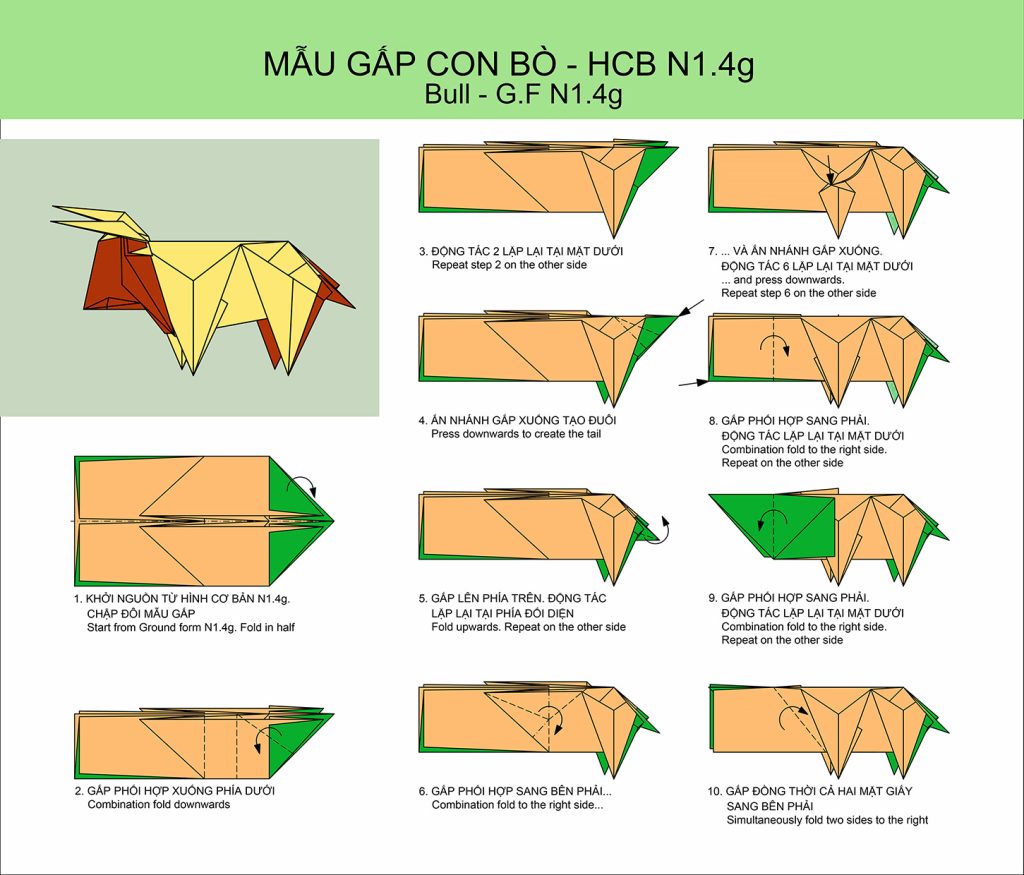 MẪU GẤP CON BÒ - HCB N1.4g
Bull - G.F N1.4g

1. KHỞI NGUỒN TỪ HÌNH CƠ BẢN N1.4g. CHẬP ĐÔI MẪU GẤP
Start from Ground form N1.4g. Fold in half

2. GẤP PHỐI HỢP XUỐNG PHÍA DƯỚI
Combination fold downwards

3. ĐỘNG TÁC 2 LẶP LẠI TẠI MẶT DƯỚI
Repeat step 2 on the other side

4. ẤN NHÁNH GẤP XUỐNG TẠO ĐUÔI
Press downwards to create the tail

5. GẤP LÊN PHÍA TRÊN. ĐỘNG TÁC LẶP LẠI TẠI PHÍA ĐỐI DIỆN
Fold upwards. Repeat on the other side

6. GẤP PHỐI HỢP SANG BÊN PHẢI...
Combination fold to the right side...

7. ... VÀ ẤN NHÁNH GẤP XUỐNG. ĐỘNG TÁC 6 LẶP LẠI TẠI MẶT DƯỚI
... and press downwards.
Repeat step 6 on the other side

8. GẤP PHỐI HỢP SANG PHẢI. ĐỘNG TÁC LẶP LẠI TẠI MẶT DƯỚI
Combination fold to the right side.
Repeat on the other side

9. GẤP PHỐI HỢP SANG PHẢI. ĐỘNG TÁC LẶP LẠI TẠI MẶT DƯỚI
Combination fold to the right side.
Repeat on the other side

10. GẤP ĐỒNG THỜI CẢ HAI MẶT GIẤY SANG BÊN PHẢI
Simultaneously fold two sides to the right