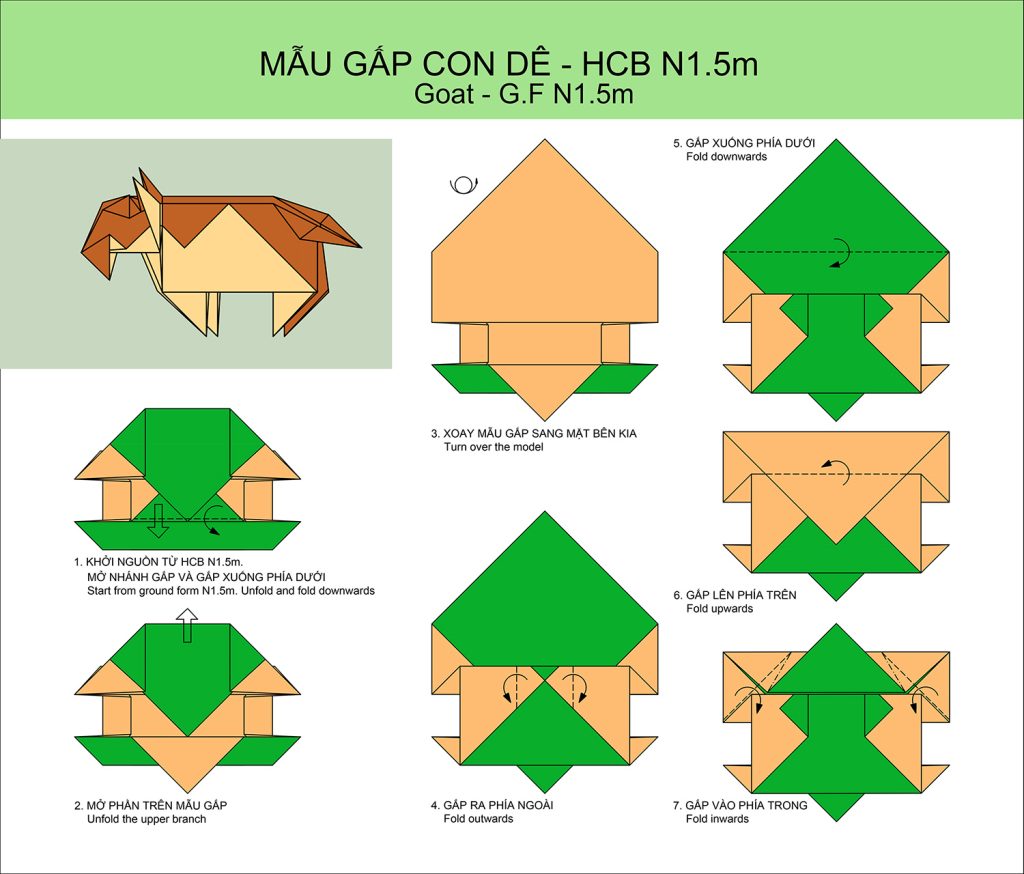 MẪU GẤP CON DÊ - HCB N1.5m
Goat - G.F N1.5m

1. KHỞI NGUỒN TỪ HCB N1.5m.
MỞ NHÁNH GẤP VÀ GẤP XUỐNG PHÍA DƯỚI
Start from ground form N1.5m. Unfold and fold downwards

2. MỞ PHẦN TRÊN MẪU GẤP
Unfold the upper branch

3. XOAY MẪU GẤP SANG MẶT BÊN KIA
Turn over the model

4. GẤP RA PHÍA NGOÀI
Fold outwards

5. GẤP XUỐNG PHÍA DƯỚI
Fold downwards

6. GẤP LÊN PHÍA TRÊN
Fold upwards

7. GẤP VÀO PHÍA TRONG
Fold inwards