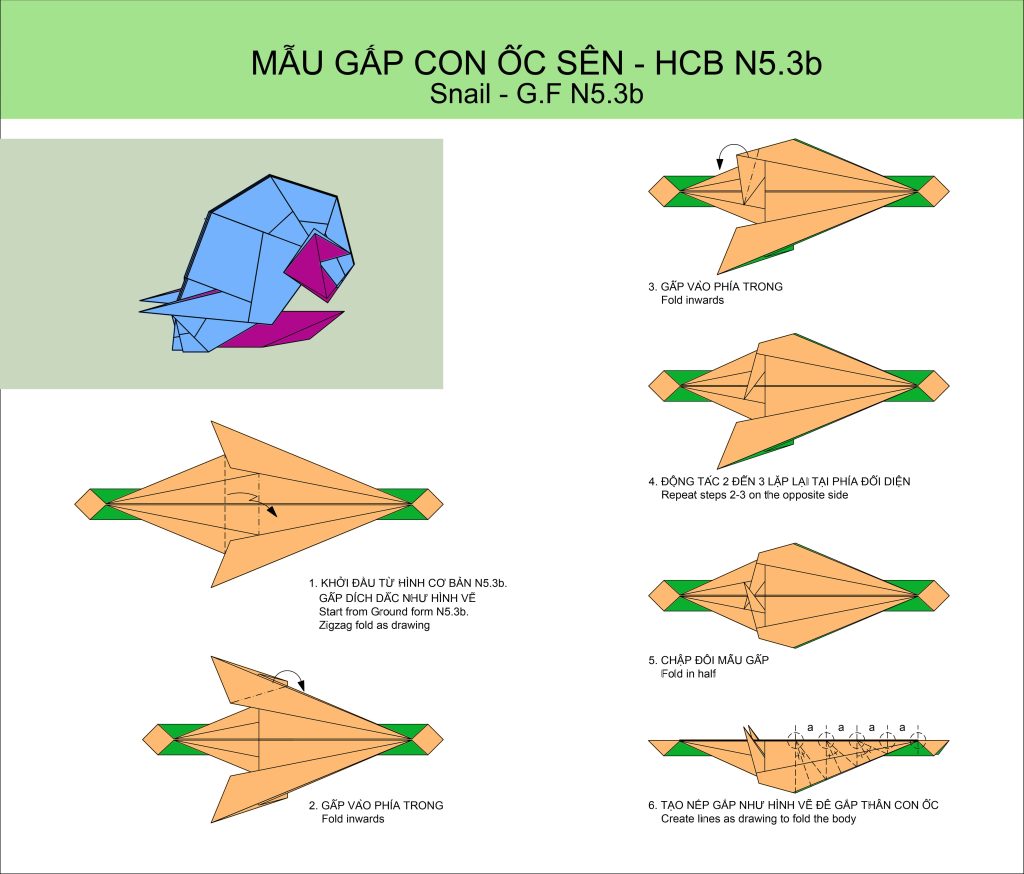 MẪU GẤP CON ỐC SÊN - HCB N5.3b
Snail - G.F N5.3b

1. KHỞI ĐẦU TỪ HÌNH CƠ BẢN N5.3b.
GẤP DÍCH DẮC NHƯ HÌNH VẼ
Start from Ground form N5.3b.
Zigzag fold as drawing

2. GẤP VÀO PHÍA TRONG
Fold inwards

3. GẤP VÀO PHÍA TRONG
Fold inwards

4. ĐỘNG TÁC 2 ĐẾN 3 LẶP LẠI TẠI PHÍA ĐỐI DIỆN
Repeat steps 2-3 on the opposite side

5. CHẬP ĐÔI MẪU GẤP
Fold in half

a a a a

6. TẠO NẾP GẤP NHƯ HÌNH VẼ ĐỂ GẤP THÂN CON ỐC
Create lines as drawing to fold the body