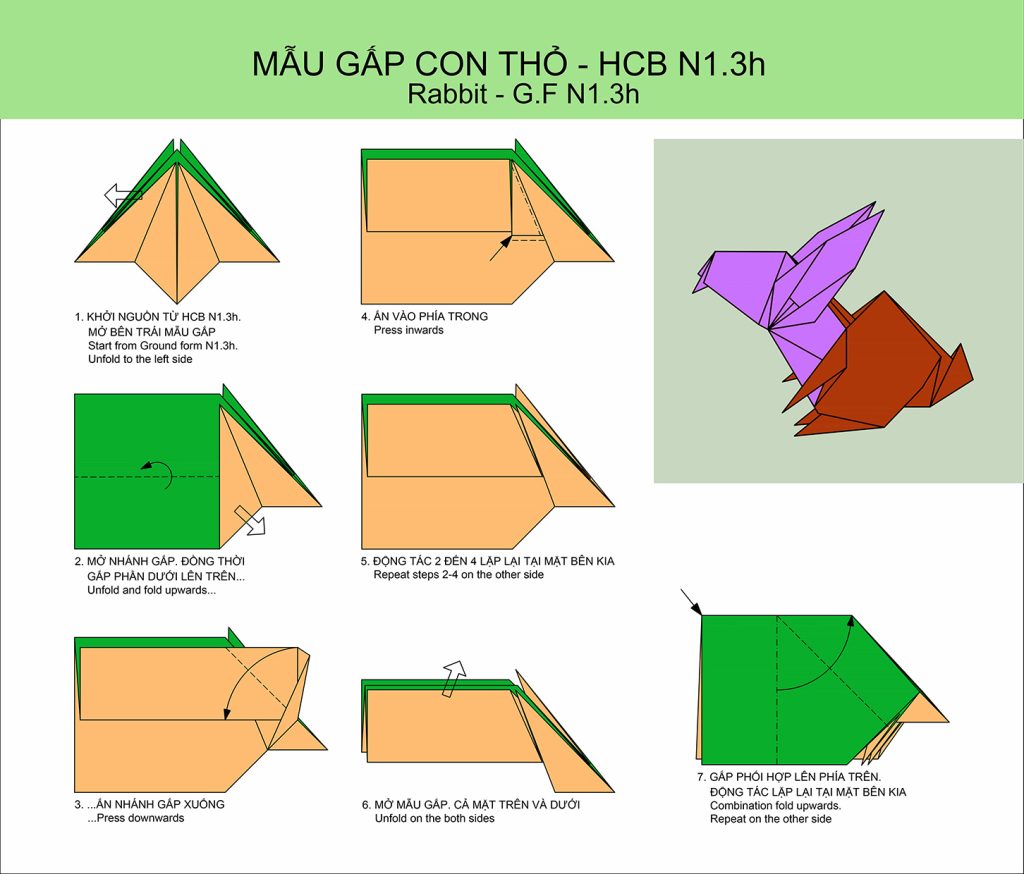 MẪU GẤP CON THỎ - HCB N1.3h
Rabbit - G.F N1.3h

1. KHỞI NGUỒN TỪ HCB N1.3h.
MỞ BÊN TRÁI MẪU GẤP
Start from Ground form N1.3h.
Unfold to the left side

2. MỞ NHÁNH GẤP. ĐỒNG THỜI
GẤP PHẦN DƯỚI LÊN TRÊN...
Unfold and fold upwards...

3. ...ẤN NHÁNH GẤP XUỐNG
...Press downwards

4. ẤN VÀO PHÍA TRONG
Press inwards

5. ĐỘNG TÁC 2 ĐẾN 4 LẶP LẠI TẠI MẶT BÊN KIA
Repeat steps 2-4 on the other side

6. MỞ MẪU GẤP. CẢ MẶT TRÊN VÀ DƯỚI
Unfold on the both sides

7. GẤP PHỐI HỢP LÊN PHÍA TRÊN.
ĐỘNG TÁC LẶP LẠI TẠI MẶT BÊN KIA
Combination fold upwards.
Repeat on the other side