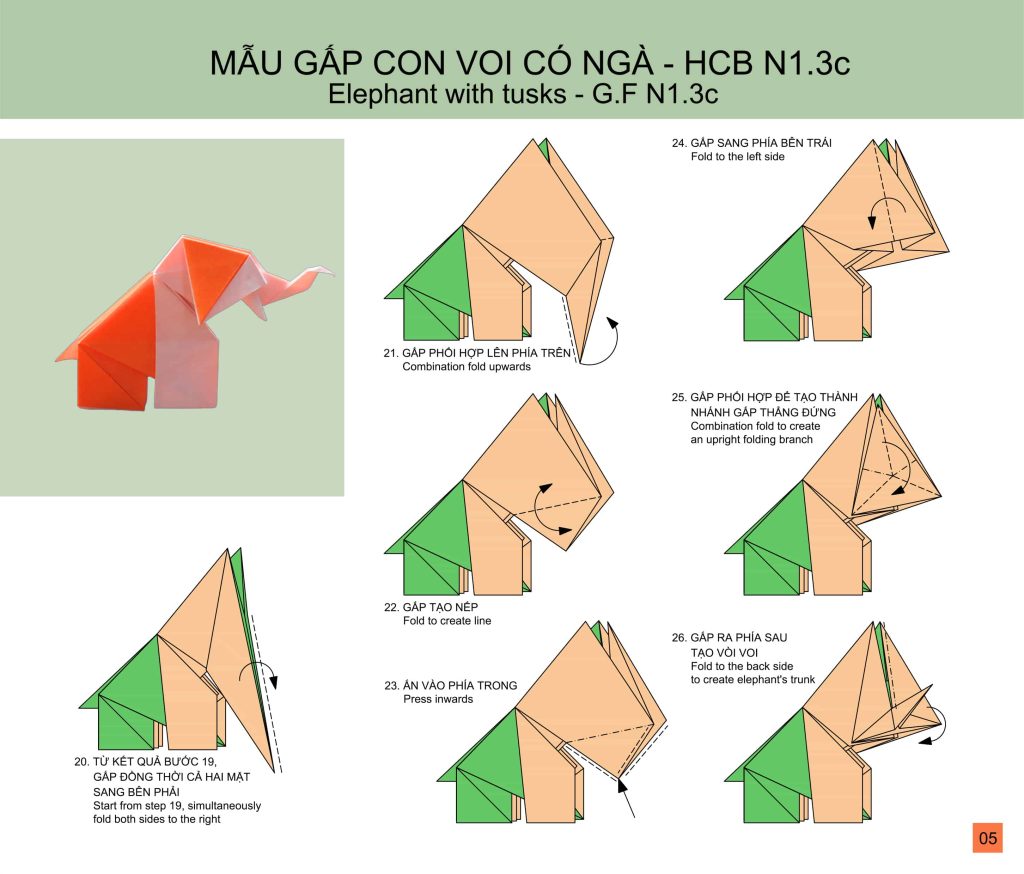 MẪU GẤP CON VOI CÓ NGÀ - HCB N1.3c
Elephant with tusks - G.F N1.3c

20. TỪ KẾT QUẢ BƯỚC 19, GẤP ĐỒNG THỜI CẢ HAI MẶT SANG BÊN PHẢI
Start from step 19, simultaneously fold both sides to the right

21. GẤP PHỐI HỢP LÊN PHÍA TRÊN
Combination fold upwards

22. GẤP TẠO NẾP
Fold to create line

23. ẤN VÀO PHÍA TRONG
Press inwards

24. GẤP SANG PHÍA BÊN TRÁI
Fold to the left side

25. GẤP PHỐI HỢP ĐỂ TẠO THÀNH NHÁNH GẤP THẲNG ĐỨNG
Combination fold to create an upright folding branch

26. GẤP RA PHÍA SAU TẠO VÒI VOI
Fold to the back side to create elephant's trunk

05