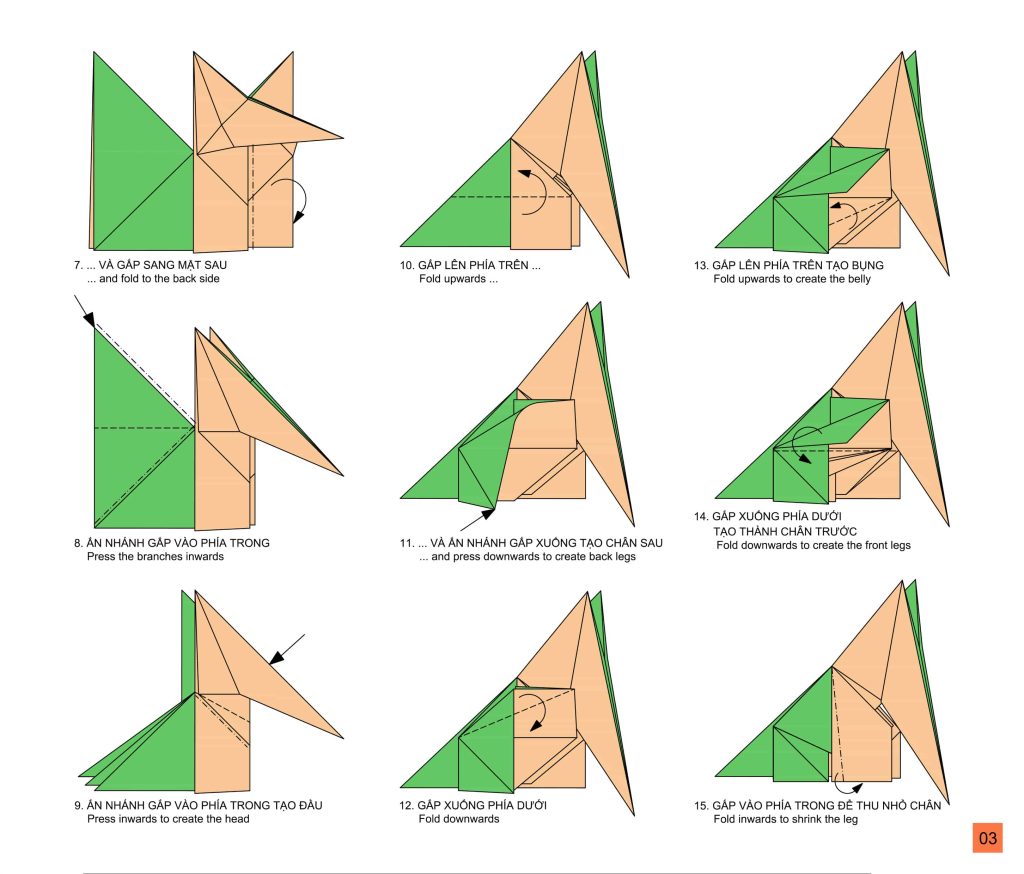 7. ... VÀ GẤP SANG MẶT SAU
... and fold to the back side

8. ẤN NHÁNH GẤP VÀO PHÍA TRONG
Press the branches inwards

9. ẤN NHÁNH GẤP VÀO PHÍA TRONG TẠO ĐẦU
Press inwards to create the head

10. GẤP LÊN PHÍA TRÊN ...
Fold upwards ...

11. ... VÀ ẤN NHÁNH GẤP XUỐNG TẠO CHÂN SAU
... and press downwards to create back legs

12. GẤP XUỐNG PHÍA DƯỚI
Fold downwards

13. GẤP LÊN PHÍA TRÊN TẠO BỤNG
Fold upwards to create the belly

14. GẤP XUỐNG PHÍA DƯỚI
TẠO THÀNH CHÂN TRƯỚC
Fold downwards to create the front legs

15. GẤP VÀO PHÍA TRONG ĐỂ THU NHỎ CHÂN
Fold inwards to shrink the leg

03