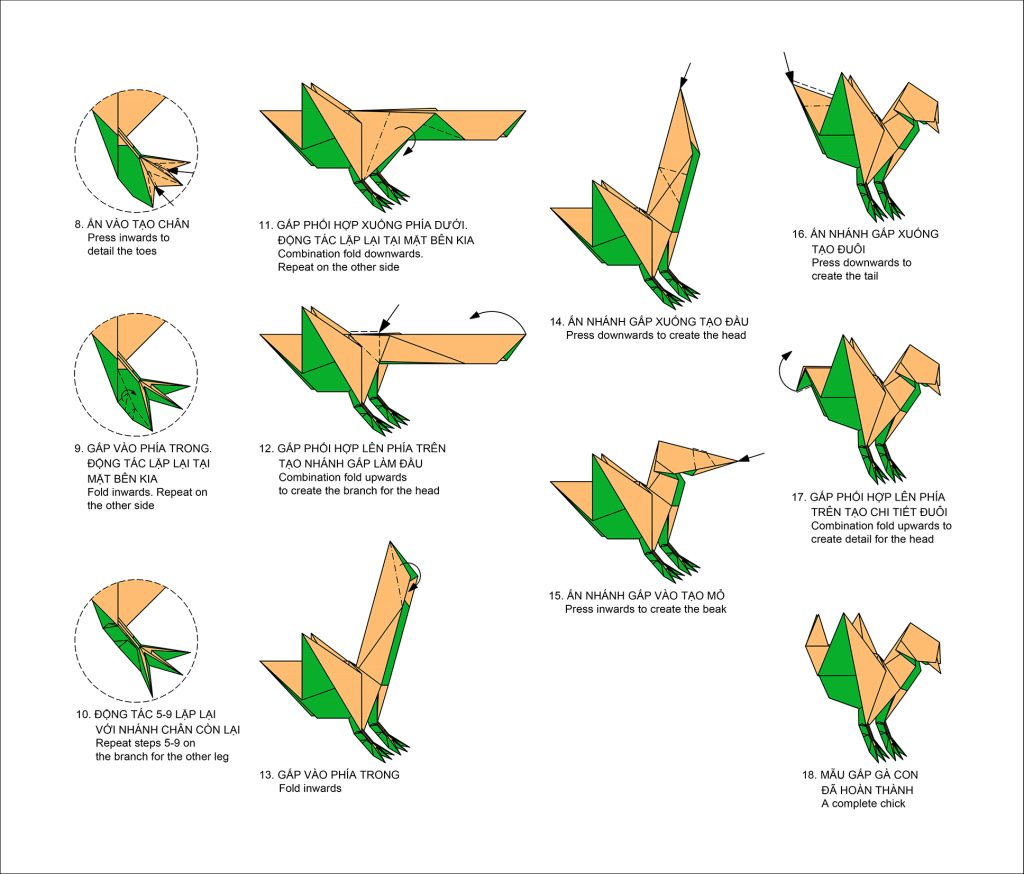 8. ẤN VÀO TẠO CHÂN
Press inwards to detail the toes

9. GẤP VÀO PHÍA TRONG. ĐỘNG TÁC LẶP LẠI TẠI MẶT BÊN KIA
Fold inwards. Repeat on the other side

10. ĐỘNG TÁC 5-9 LẶP LẠI VỚI NHÁNH CHÂN CÒN LẠI
Repeat steps 5-9 on the branch for the other leg

11. GẤP PHỐI HỢP XUỐNG PHÍA DƯỚI. ĐỘNG TÁC LẶP LẠI TẠI MẶT BÊN KIA
Combination fold downwards. Repeat on the other side

12. GẤP PHỐI HỢP LÊN PHÍA TRÊN TẠO NHÁNH GẤP LÀM ĐẦU
Combination fold upwards to create the branch for the head

13. GẤP VÀO PHÍA TRONG
Fold inwards

14. ẤN NHÁNH GẤP XUỐNG TẠO ĐẦU
Press downwards to create the head

15. ẤN NHÁNH GẤP VÀO TẠO MỎ
Press inwards to create the beak

16. ẤN NHÁNH GẤP XUỐNG TẠO ĐUÔI
Press downwards to create the tail

17. GẤP PHỐI HỢP LÊN PHÍA TRÊN TẠO CHI TIẾT ĐUÔI
Combination fold upwards to create detail for the head

18. MẪU GẤP GÀ CON ĐÃ HOÀN THÀNH
A complete chick