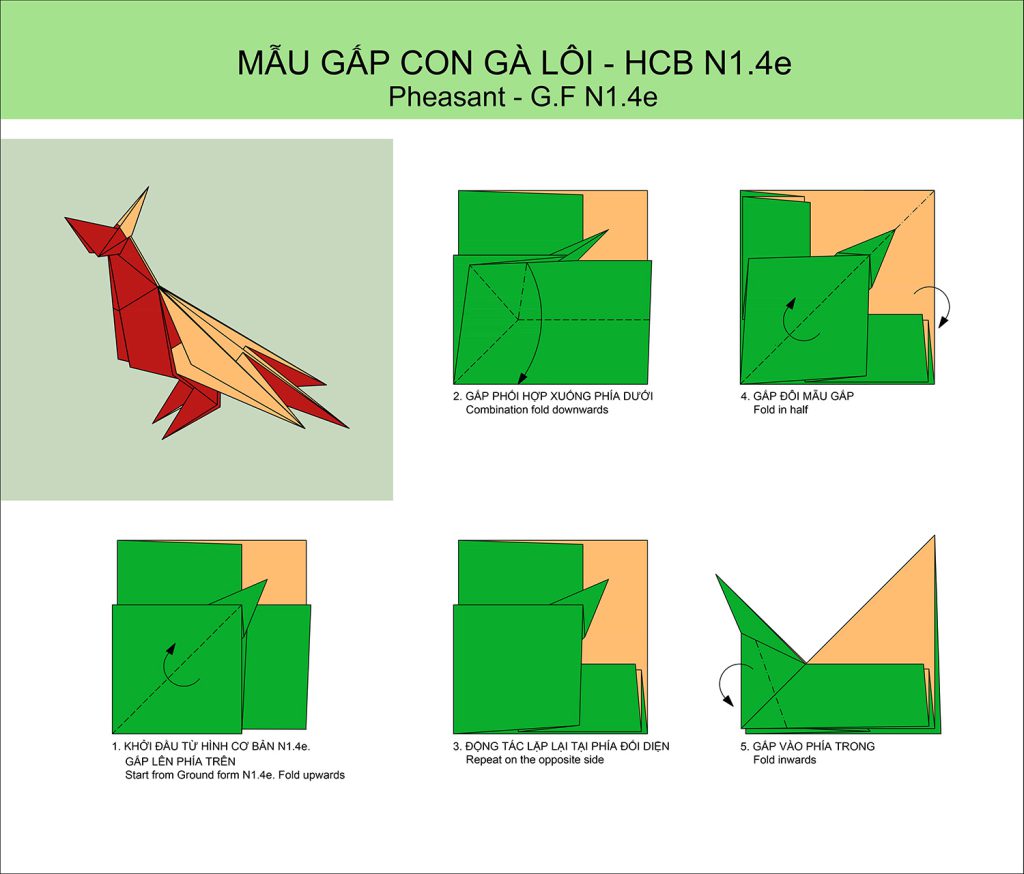 MẪU GẤP CON GÀ LÔI - HCB N1.4e
Pheasant - G.F N1.4e

2. GẤP PHỐI HỢP XUỐNG PHÍA DƯỚI
Combination fold downwards

4. GẤP ĐÔI MẪU GẤP
Fold in half

1. KHỞI ĐẦU TỪ HÌNH CƠ BẢN N1.4e.
GẤP LÊN PHÍA TRÊN
Start from Ground form N1.4e. Fold upwards

3. ĐỘNG TÁC LẶP LẠI TẠI PHÍA ĐỐI DIỆN
Repeat on the opposite side

5. GẤP VÀO PHÍA TRONG
Fold inwards