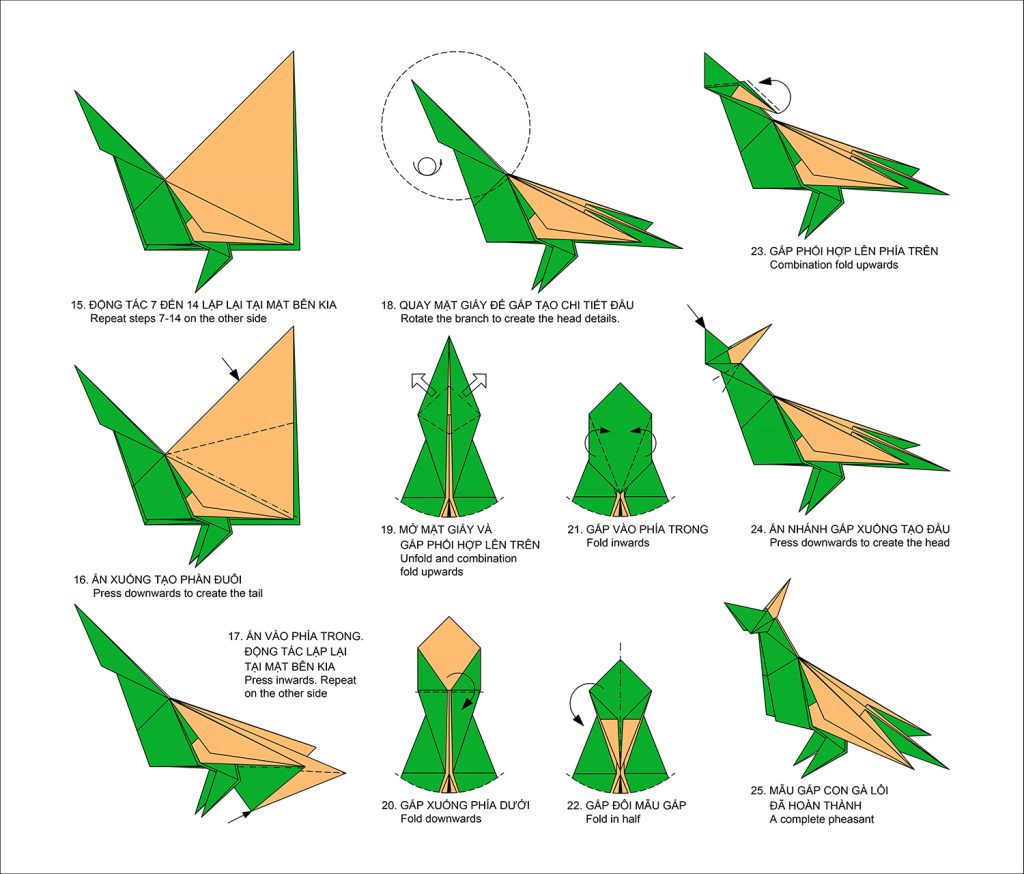 15. ĐỘNG TÁC 7 ĐẾN 14 LẶP LẠI TẠI MẶT BÊN KIA
Repeat steps 7-14 on the other side

16. ẤN XUỐNG TẠO PHẦN ĐUÔI
Press downwards to create the tail

17. ẤN VÀO PHÍA TRONG. ĐỘNG TÁC LẶP LẠI TẠI MẶT BÊN KIA
Press inwards. Repeat on the other side

18. QUAY MẶT GIẤY ĐỂ GẤP TẠO CHI TIẾT ĐẦU
Rotate the branch to create the head details.

19. MỞ MẶT GIẤY VÀ GẤP PHỐI HỢP LÊN TRÊN
Unfold and combination fold upwards

20. GẤP XUỐNG PHÍA DƯỚI
Fold downwards

21. GẤP VÀO PHÍA TRONG
Fold inwards

22. GẤP ĐÔI MẪU GẤP
Fold in half

23. GẤP PHỐI HỢP LÊN PHÍA TRÊN
Combination fold upwards

24. ẤN NHÁNH GẤP XUỐNG TẠO ĐẦU
Press downwards to create the head

25. MẪU GẤP CON GÀ LÔI ĐÃ HOÀN THÀNH
A complete pheasant