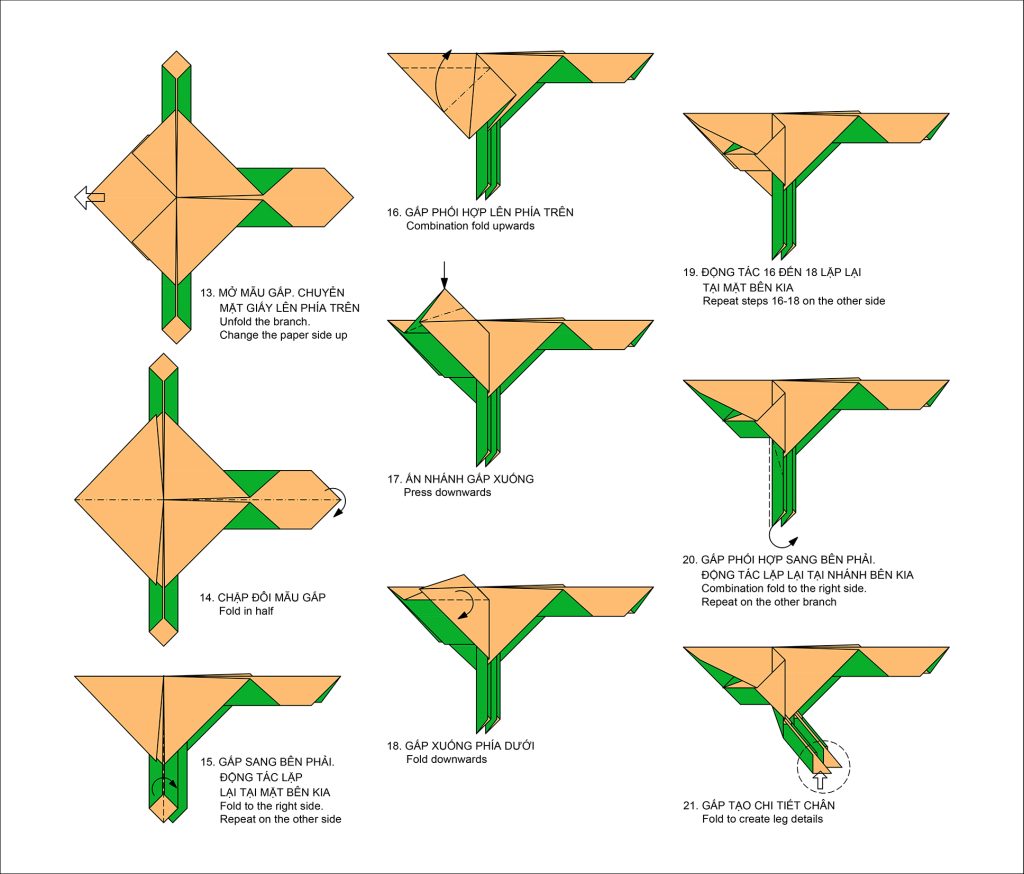 13. MỞ MẪU GẤP. CHUYỂN MẶT GIẤY LÊN PHÍA TRÊN
Unfold the branch.
Change the paper side up

14. CHẬP ĐÔI MẪU GẤP
Fold in half

15. GẤP SANG BÊN PHẢI. ĐỘNG TÁC LẶP LẠI TẠI MẶT BÊN KIA
Fold to the right side.
Repeat on the other side

16. GẤP PHỐI HỢP LÊN PHÍA TRÊN
Combination fold upwards

17. ẤN NHÁNH GẤP XUỐNG
Press downwards

18. GẤP XUỐNG PHÍA DƯỚI
Fold downwards

19. ĐỘNG TÁC 16 ĐẾN 18 LẶP LẠI TẠI MẶT BÊN KIA
Repeat steps 16-18 on the other side

20. GẤP PHỐI HỢP SANG BÊN PHẢI. ĐỘNG TÁC LẶP LẠI TẠI NHÁNH BÊN KIA
Combination fold to the right side.
Repeat on the other branch

21. GẤP TẠO CHI TIẾT CHÂN
Fold to create leg details