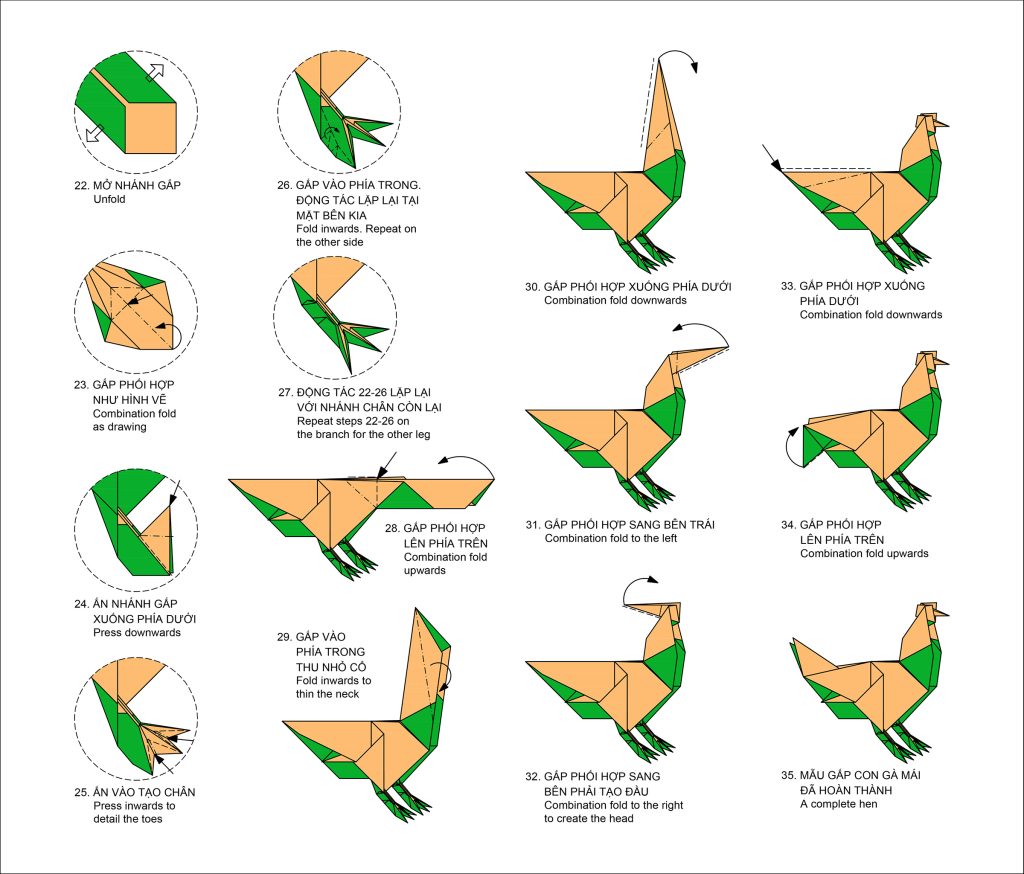 22. MỞ NHÁNH GẤP
Unfold

23. GẤP PHỐI HỢP NHƯ HÌNH VẼ
Combination fold as drawing

24. ẤN NHÁNH GẤP XUỐNG PHÍA DƯỚI
Press downwards

25. ẤN VÀO TẠO CHÂN
Press inwards to detail the toes

26. GẤP VÀO PHÍA TRONG. ĐỘNG TÁC LẶP LẠI TẠI MẶT BÊN KIA
Fold inwards. Repeat on the other side

27. ĐỘNG TÁC 22-26 LẶP LẠI VỚI NHÁNH CHÂN CÒN LẠI
Repeat steps 22-26 on the branch for the other leg

28. GẤP PHỐI HỢP LÊN PHÍA TRÊN
Combination fold upwards

29. GẤP VÀO PHÍA TRONG THU NHỎ CỔ
Fold inwards to thin the neck

30. GẤP PHỐI HỢP XUỐNG PHÍA DƯỚI
Combination fold downwards

31. GẤP PHỐI HỢP SANG BÊN TRÁI
Combination fold to the left

32. GẤP PHỐI HỢP SANG BÊN PHẢI TẠO ĐẦU
Combination fold to the right to create the head

33. GẤP PHỐI HỢP XUỐNG PHÍA DƯỚI
Combination fold downwards

34. GẤP PHỐI HỢP LÊN PHÍA TRÊN
Combination fold upwards

35. MẪU GẤP CON GÀ MÁI ĐÃ HOÀN THÀNH
A complete hen