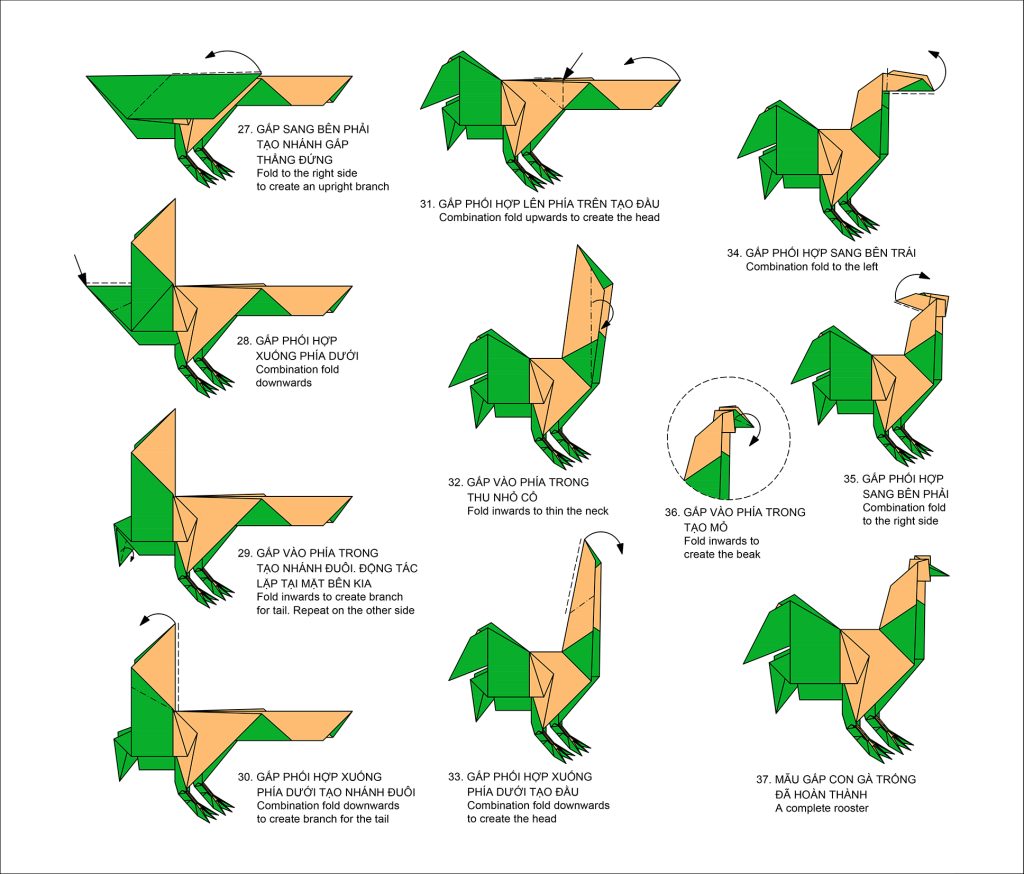 27. GẤP SANG BÊN PHẢI TẠO NHÁNH GẤP THẲNG ĐỨNG
Fold to the right side to create an upright branch

28. GẤP PHỐI HỢP XUỐNG PHÍA DƯỚI
Combination fold downwards

29. GẤP VÀO PHÍA TRONG TẠO NHÁNH ĐUÔI. ĐỘNG TÁC LẶP TẠI MẶT BÊN KIA
Fold inwards to create branch for tail. Repeat on the other side

30. GẤP PHỐI HỢP XUỐNG PHÍA DƯỚI TẠO NHÁNH ĐUÔI
Combination fold downwards to create branch for the tail

31. GẤP PHỐI HỢP LÊN PHÍA TRÊN TẠO ĐẦU
Combination fold upwards to create the head

32. GẤP VÀO PHÍA TRONG THU NHỎ CỔ
Fold inwards to thin the neck

33. GẤP PHỐI HỢP XUỐNG PHÍA DƯỚI TẠO ĐẦU
Combination fold downwards to create the head

34. GẤP PHỐI HỢP SANG BÊN TRÁI
Combination fold to the left

35. GẤP PHỐI HỢP SANG BÊN PHẢI
Combination fold to the right side

36. GẤP VÀO PHÍA TRONG TẠO MỎ
Fold inwards to create the beak

37. MẪU GẤP CON GÀ TRỐNG ĐÃ HOÀN THÀNH
A complete rooster