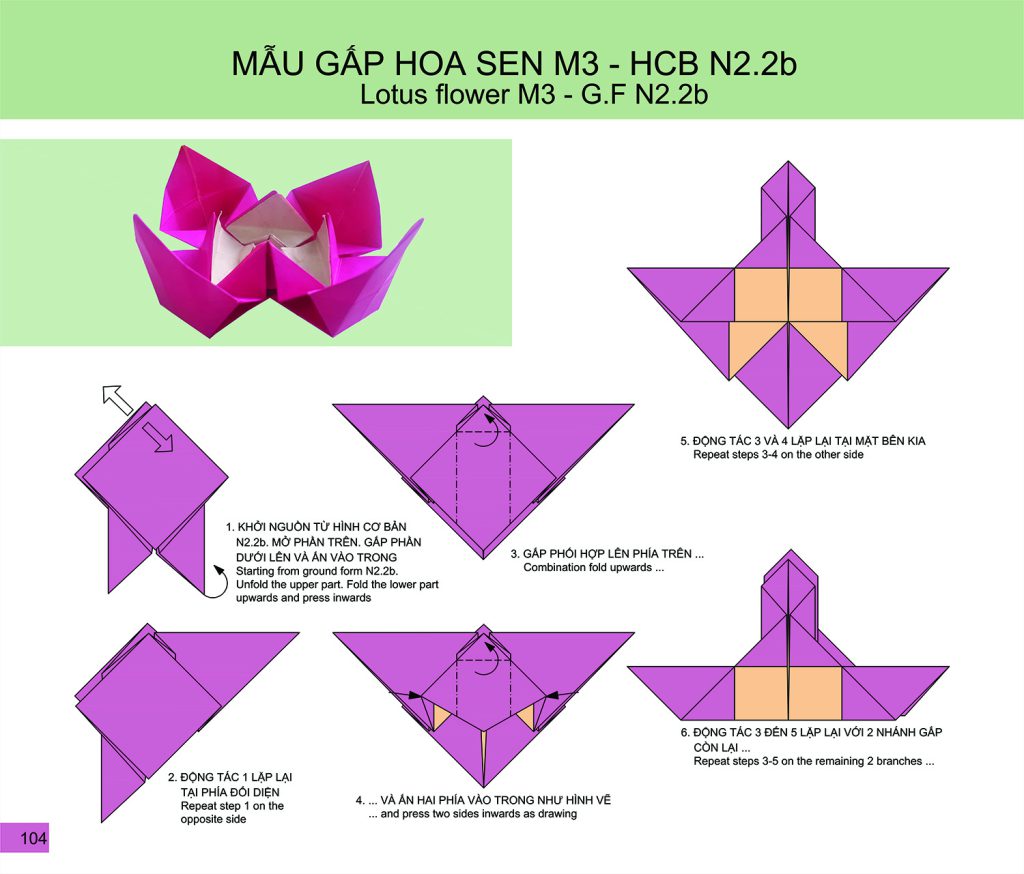 MẪU GẤP HOA SEN M3 - HCB N2.2b
Lotus flower M3 - G.F N2.2b

1. KHỞI NGUỒN TỪ HÌNH CƠ BẢN N2.2b. MỞ PHẦN TRÊN. GẤP PHẦN DƯỚI LÊN VÀ ẤN VÀO TRONG
Starting from ground form N2.2b. Unfold the upper part. Fold the lower part upwards and press inwards

2. ĐỘNG TÁC 1 LẶP LẠI TẠI PHÍA ĐỐI DIỆN
Repeat step 1 on the opposite side

3. GẤP PHỐI HỢP LÊN PHÍA TRÊN ...
Combination fold upwards ...

4. ... VÀ ẤN HAI PHÍA VÀO TRONG NHƯ HÌNH VẼ
... and press two sides inwards as drawing

5. ĐỘNG TÁC 3 VÀ 4 LẶP LẠI TẠI MẶT BÊN KIA
Repeat steps 3-4 on the other side

6. ĐỘNG TÁC 3 ĐẾN 5 LẶP LẠI VỚI 2 NHÁNH GẤP CÒN LẠI ...
Repeat steps 3-5 on the remaining 2 branches ...

104