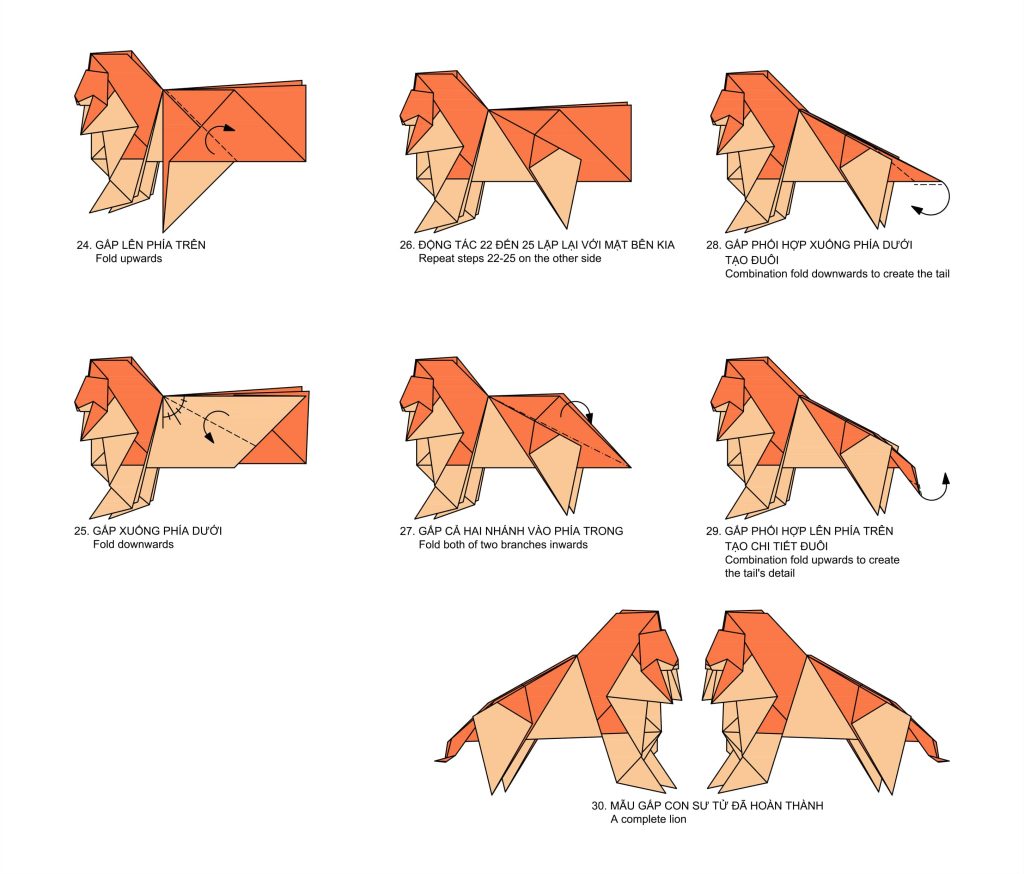 24. GẤP LÊN PHÍA TRÊN
Fold upwards

26. ĐỘNG TÁC 22 ĐẾN 25 LẶP LẠI VỚI MẶT BÊN KIA
Repeat steps 22-25 on the other side

28. GẤP PHỐI HỢP XUỐNG PHÍA DƯỚI TẠO ĐUÔI
Combination fold downwards to create the tail

25. GẤP XUỐNG PHÍA DƯỚI
Fold downwards

27. GẤP CẢ HAI NHÁNH VÀO PHÍA TRONG
Fold both of two branches inwards

29. GẤP PHỐI HỢP LÊN PHÍA TRÊN TẠO CHI TIẾT ĐUÔI
Combination fold upwards to create the tail's detail

30. MẪU GẤP CON SƯ TỬ ĐÃ HOÀN THÀNH
A complete lion