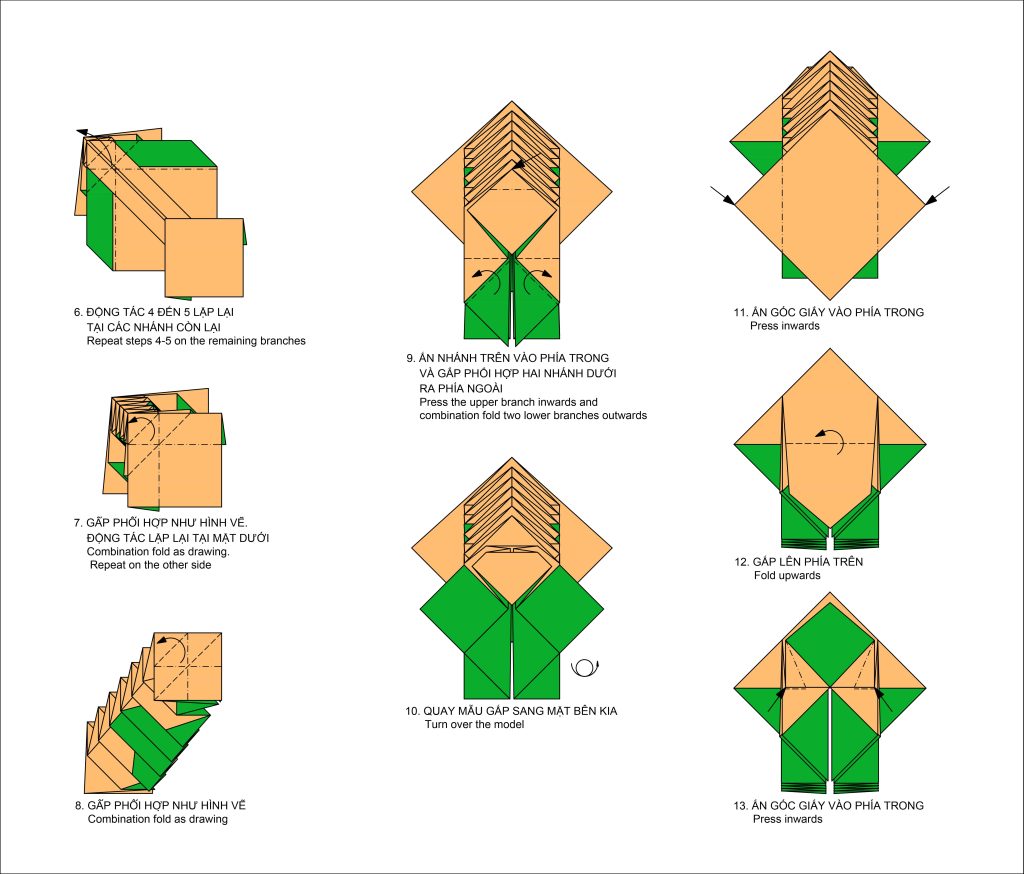 6. ĐỘNG TÁC 4 ĐẾN 5 LẶP LẠI
TẠI CÁC NHÁNH CÒN LẠI
Repeat steps 4-5 on the remaining branches

7. GẤP PHỐI HỢP NHƯ HÌNH VẼ.
ĐỘNG TÁC LẶP LẠI TẠI MẶT DƯỚI
Combination fold as drawing.
Repeat on the other side

8. GẤP PHỐI HỢP NHƯ HÌNH VẼ
Combination fold as drawing

9. ẤN NHÁNH TRÊN VÀO PHÍA TRONG
VÀ GẤP PHỐI HỢP HAI NHÁNH DƯỚI
RA PHÍA NGOÀI
Press the upper branch inwards and
combination fold two lower branches outwards

10. QUAY MẪU GẤP SANG MẶT BÊN KIA
Turn over the model

11. ẤN GÓC GIẤY VÀO PHÍA TRONG
Press inwards

12. GẤP LÊN PHÍA TRÊN
Fold upwards

13. ẤN GÓC GIẤY VÀO PHÍA TRONG
Press inwards