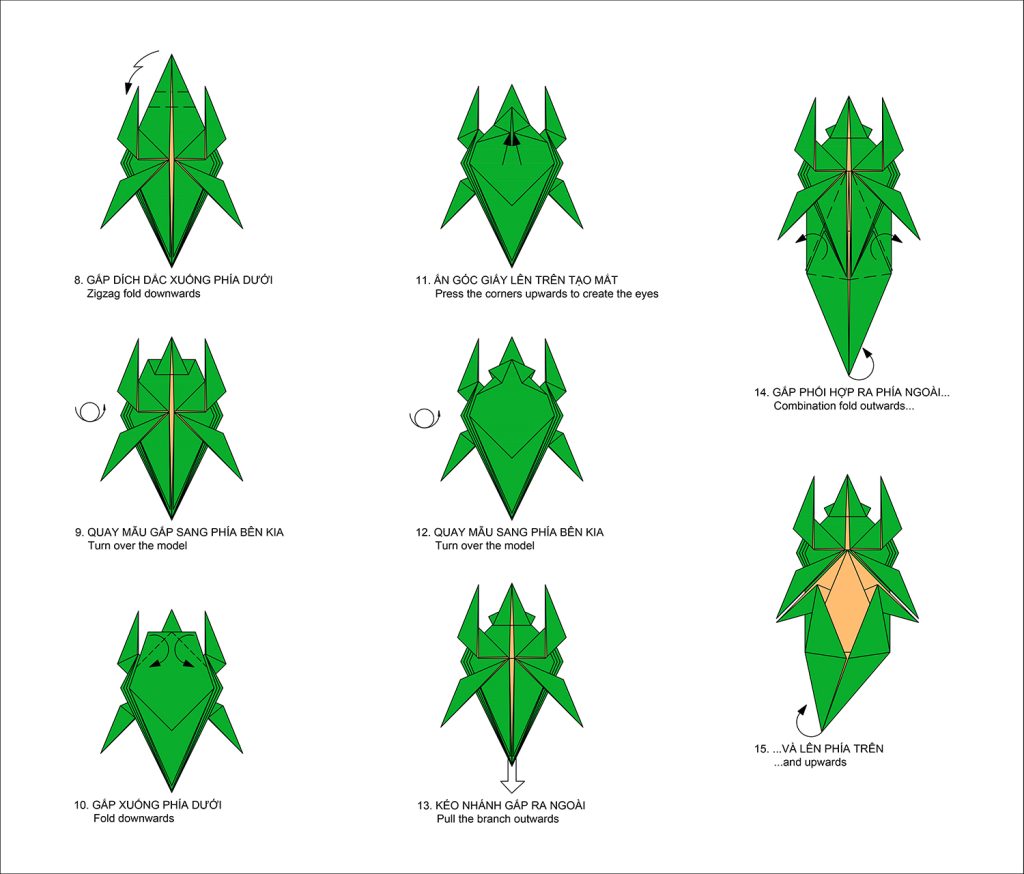 8. GẤP DÍCH DẮC XUỐNG PHÍA DƯỚI
Zigzag fold downwards

9. QUAY MẪU GẤP SANG PHÍA BÊN KIA
Turn over the model

10. GẤP XUỐNG PHÍA DƯỚI
Fold downwards

11. ẤN GÓC GIẤY LÊN TRÊN TẠO MẮT
Press the corners upwards to create the eyes

12. QUAY MẪU SANG PHÍA BÊN KIA
Turn over the model

13. KÉO NHÁNH GẤP RA NGOÀI
Pull the branch outwards

14. GẤP PHỐI HỢP RA PHÍA NGOÀI...
Combination fold outwards...

15. ...VÀ LÊN PHÍA TRÊN
...and upwards