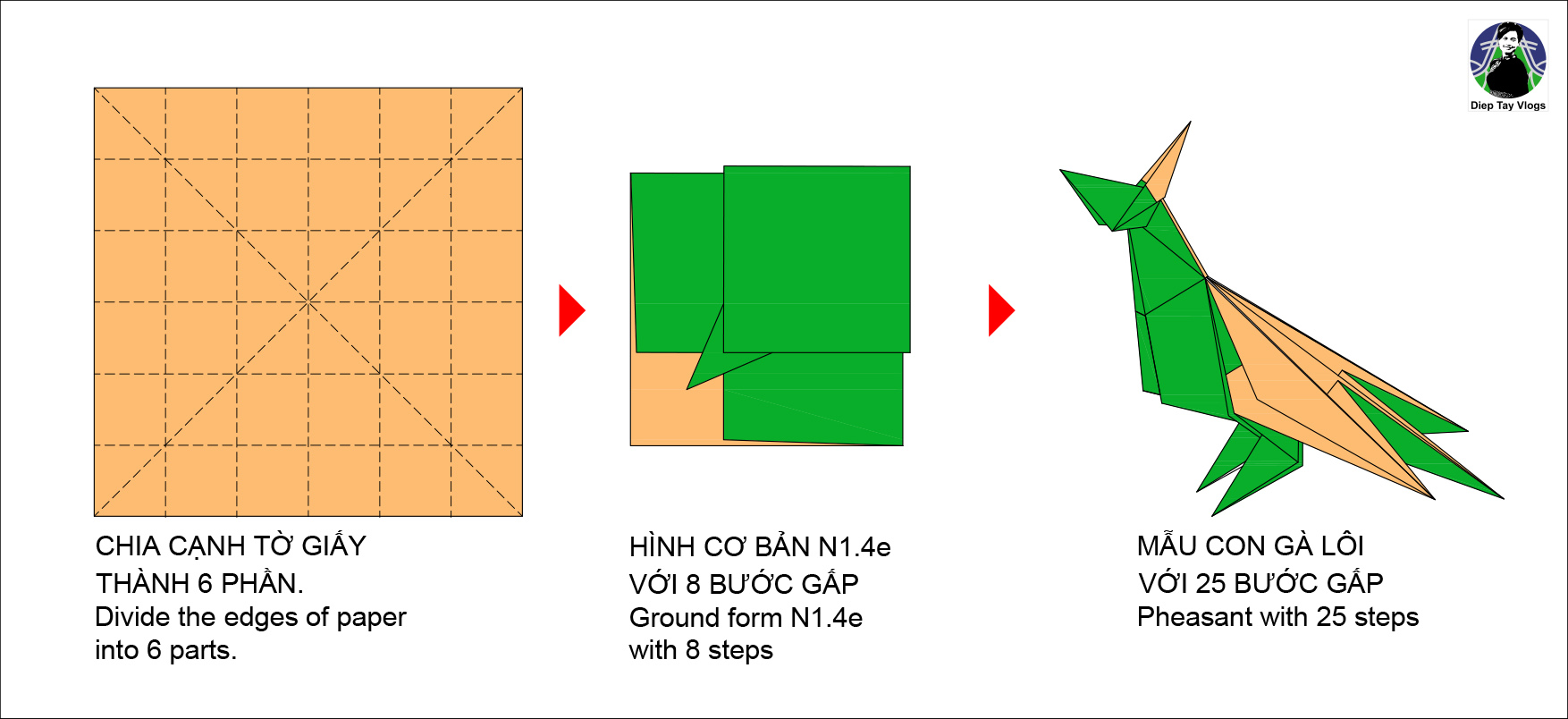 Diep Tay Vlogs

CHIA CẠNH TỜ GIẤY
THÀNH 6 PHẦN.
Divide the edges of paper into 6 parts.

HÌNH CƠ BẢN N1.4e
VỚI 8 BƯỚC GẤP
Ground form N1.4e with 8 steps

MẪU CON GÀ LÔI
VỚI 25 BƯỚC GẤP
Pheasant with 25 steps