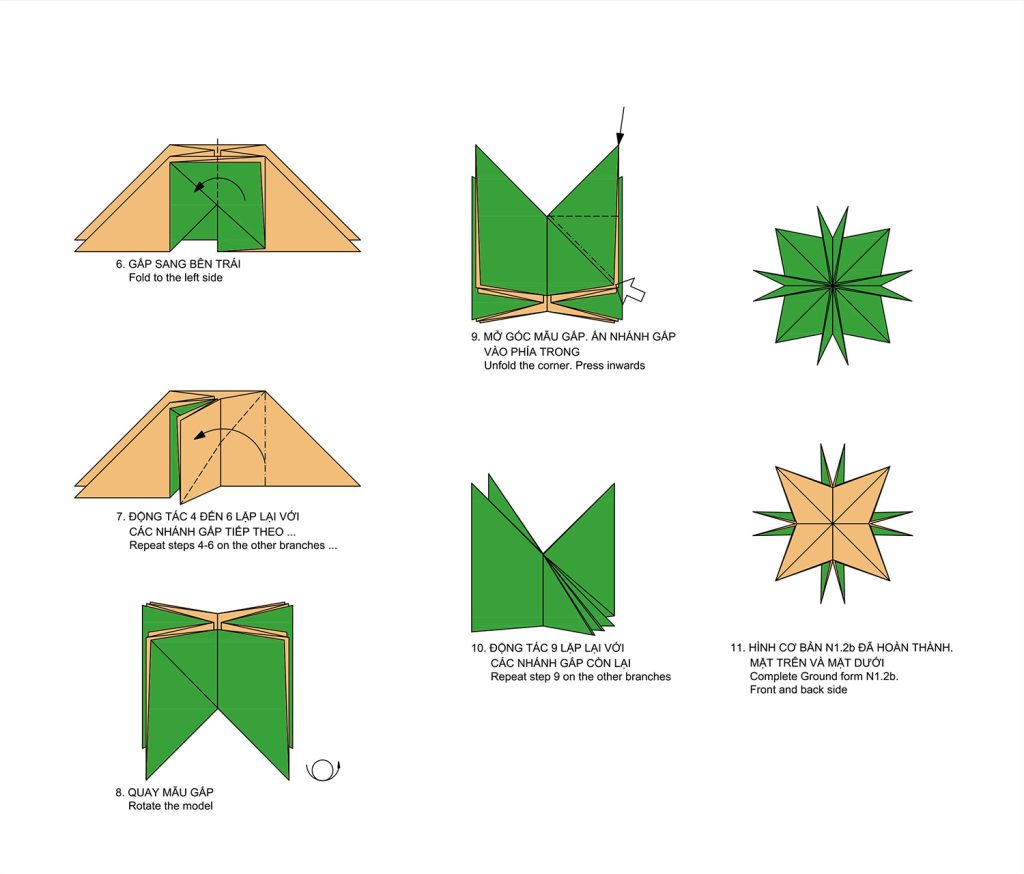 6. GẤP SANG BÊN TRÁI
Fold to the left side

7. ĐỘNG TÁC 4 ĐẾN 6 LẶP LẠI VỚI CÁC NHÁNH GẤP TIẾP THEO ...
Repeat steps 4-6 on the other branches ...

8. QUAY MẪU GẤP
Rotate the model

9. MỞ GÓC MẪU GẤP. ẤN NHÁNH GẤP VÀO PHÍA TRONG
Unfold the corner. Press inwards

10. ĐỘNG TÁC 9 LẶP LẠI VỚI CÁC NHÁNH GẤP CÒN LẠI
Repeat step 9 on the other branches

11. HÌNH CƠ BẢN N1.2b ĐÃ HOÀN THÀNH. MẶT TRÊN VÀ MẶT DƯỚI
Complete Ground form N1.2b.
Front and back side