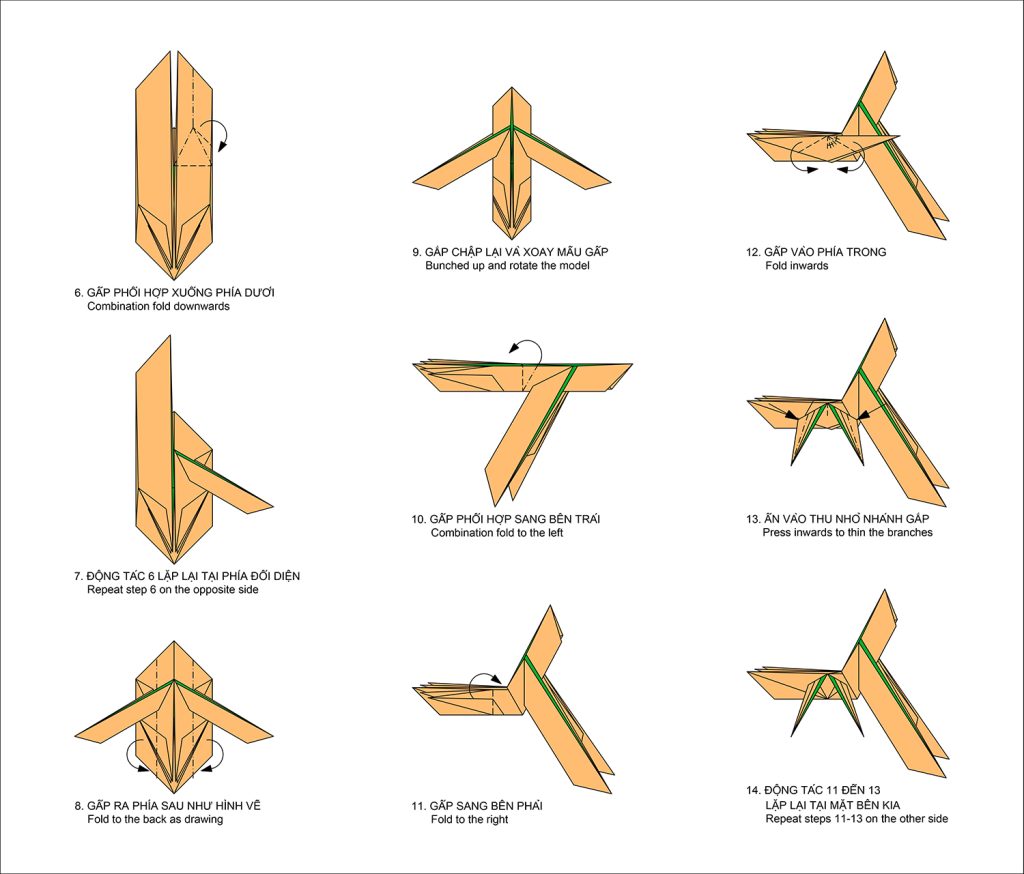 6. GẤP PHỐI HỢP XUỐNG PHÍA DƯỚI
Combination fold downwards

7. ĐỘNG TÁC 6 LẶP LẠI TẠI PHÍA ĐỐI DIỆN
Repeat step 6 on the opposite side

8. GẤP RA PHÍA SAU NHƯ HÌNH VẼ
Fold to the back as drawing

9. GẤP CHẬP LẠI VÀ XOAY MẪU GẤP
Bunched up and rotate the model

10. GẤP PHỐI HỢP SANG BÊN TRÁI
Combination fold to the left

11. GẤP SANG BÊN PHẢI
Fold to the right

12. GẤP VÀO PHÍA TRONG
Fold inwards

13. ẤN VÀO THU NHỎ NHÁNH GẤP
Press inwards to thin the branches

14. ĐỘNG TÁC 11 ĐẾN 13
LẶP LẠI TẠI MẶT BÊN KIA
Repeat steps 11-13 on the other side