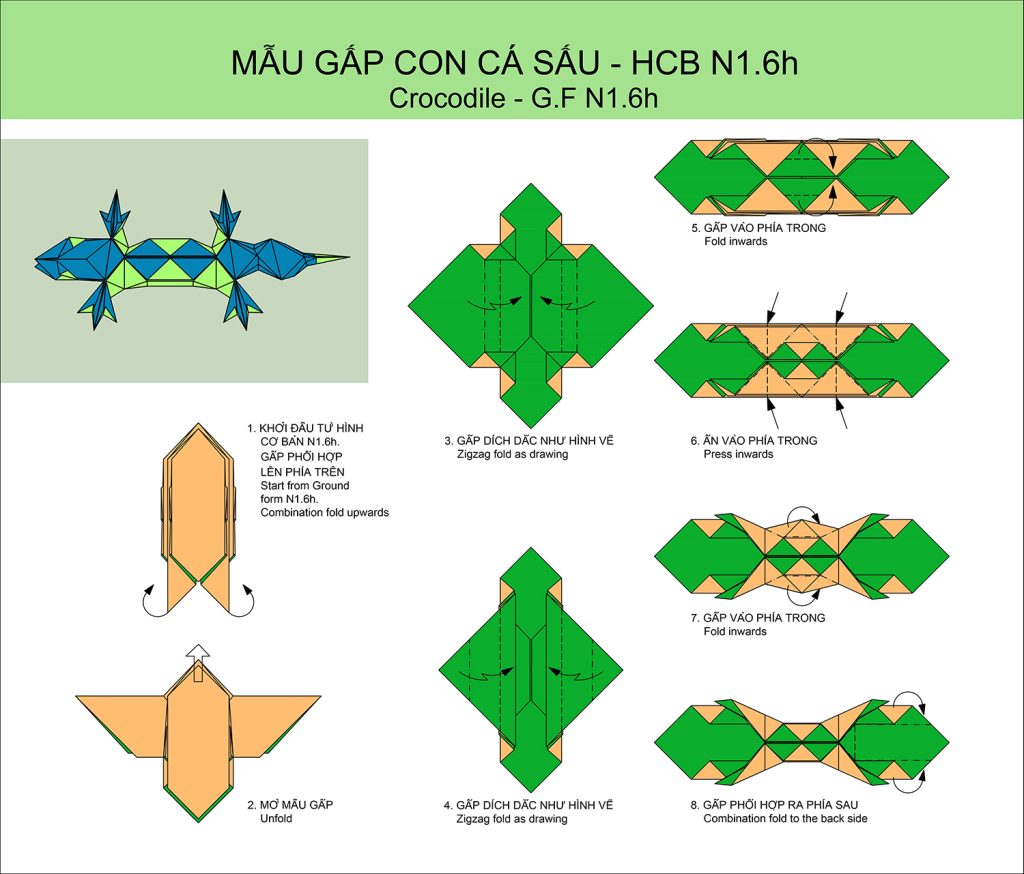 MẪU GẤP CON CÁ SẤU - HCB N1.6h
Crocodile - G.F N1.6h

1. KHỞI ĐẦU TỪ HÌNH CƠ BẢN N1.6h. GẤP PHỐI HỢP LÊN PHÍA TRÊN
Start from Ground form N1.6h. Combination fold upwards

2. MỞ MẪU GẤP
Unfold

3. GẤP DÍCH DẮC NHƯ HÌNH VẼ
Zigzag fold as drawing

4. GẤP DÍCH DẮC NHƯ HÌNH VẼ
Zigzag fold as drawing

5. GẤP VÀO PHÍA TRONG
Fold inwards

6. ẤN VÀO PHÍA TRONG
Press inwards

7. GẤP VÀO PHÍA TRONG
Fold inwards

8. GẤP PHỐI HỢP RA PHÍA SAU
Combination fold to the back side