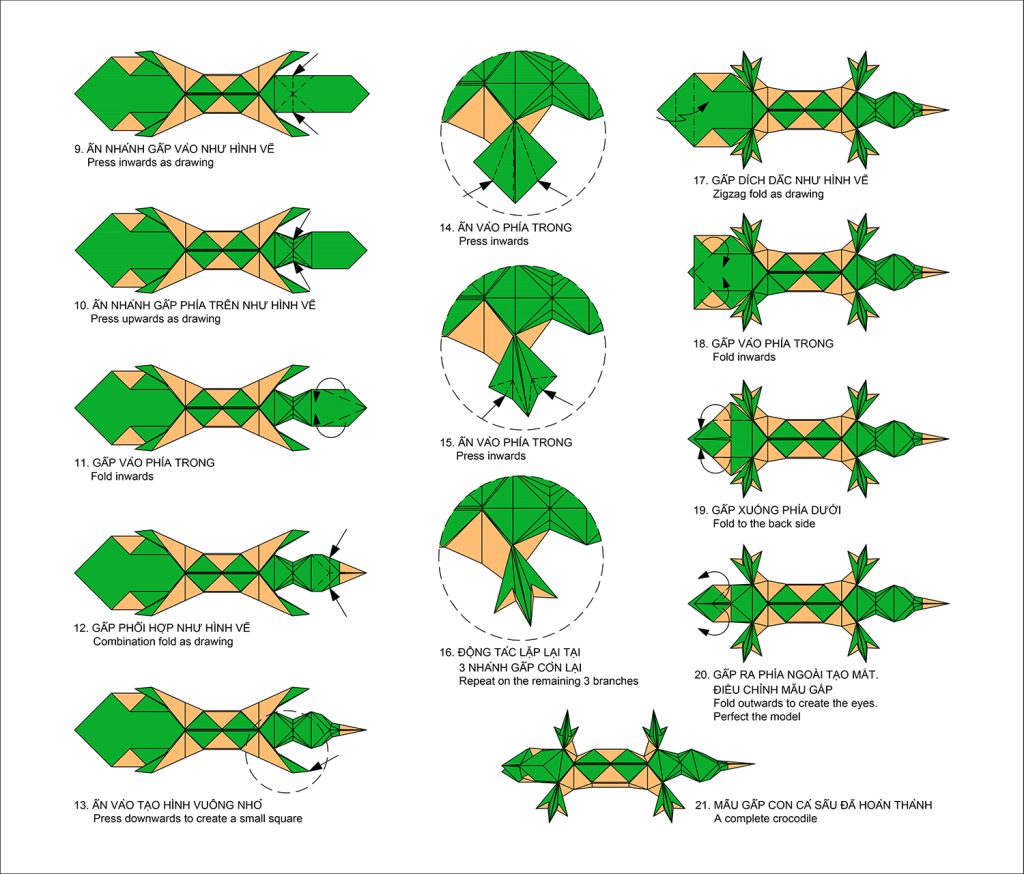 9. ẤN NHÁNH GẤP VÀO NHƯ HÌNH VẼ
Press inwards as drawing

10. ẤN NHÁNH GẤP PHÍA TRÊN NHƯ HÌNH VẼ
Press upwards as drawing

11. GẤP VÀO PHÍA TRONG
Fold inwards

12. GẤP PHỐI HỢP NHƯ HÌNH VẼ
Combination fold as drawing

13. ẤN VÀO TẠO HÌNH VUÔNG NHỎ
Press downwards to create a small square

14. ẤN VÀO PHÍA TRONG
Press inwards

15. ẤN VÀO PHÍA TRONG
Press inwards

16. ĐỘNG TÁC LẶP LẠI TẠI 3 NHÁNH GẤP CÒN LẠI
Repeat on the remaining 3 branches

17. GẤP DÍCH DẮC NHƯ HÌNH VẼ
Zigzag fold as drawing

18. GẤP VÀO PHÍA TRONG
Fold inwards

19. GẤP XUỐNG PHÍA DƯỚI
Fold to the back side

20. GẤP RA PHÍA NGOÀI TẠO MẮT. ĐIỀU CHỈNH MẪU GẤP
Fold outwards to create the eyes. Perfect the model

21. MẪU GẤP CON CÁ SẤU ĐÃ HOÀN THÀNH
A complete crocodile