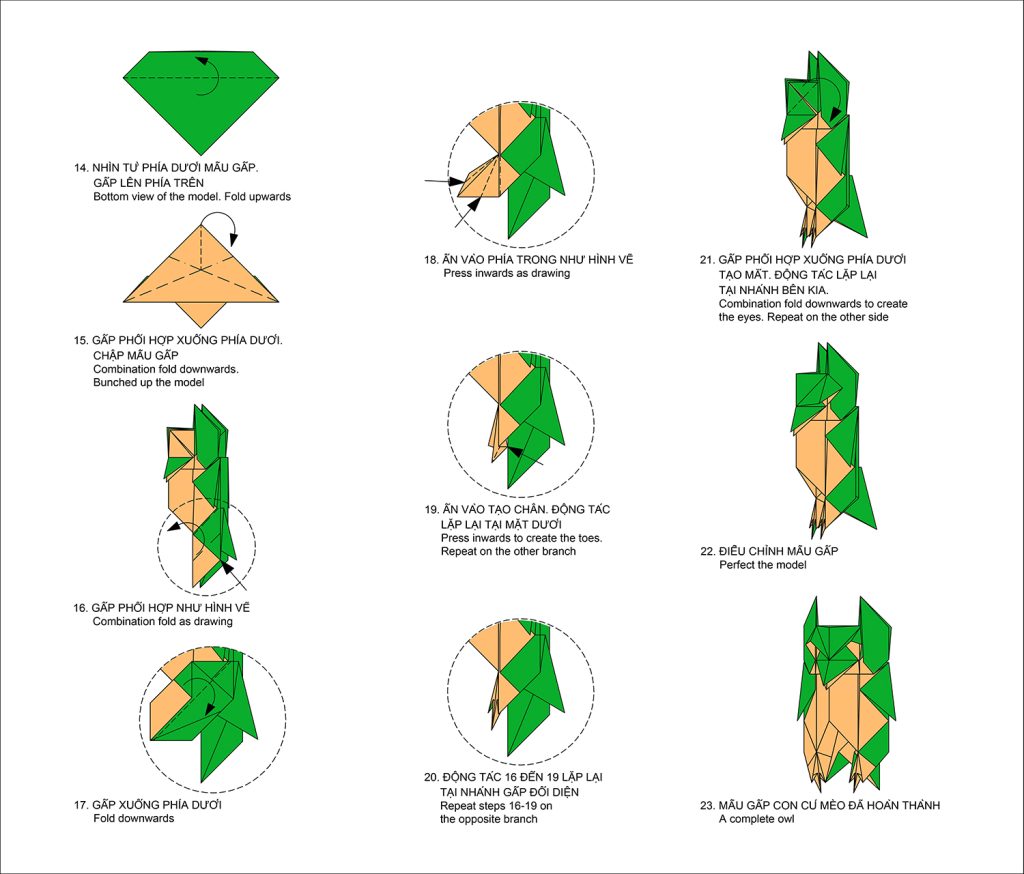 14. NHÌN TỪ PHÍA DƯỚI MẪU GẤP.
GẤP LÊN PHÍA TRÊN
Bottom view of the model. Fold upwards

15. GẤP PHỐI HỢP XUỐNG PHÍA DƯỚI.
CHẬP MẪU GẤP
Combination fold downwards.
Bunched up the model

16. GẤP PHỐI HỢP NHƯ HÌNH VẼ
Combination fold as drawing

17. GẤP XUỐNG PHÍA DƯỚI
Fold downwards

18. ẤN VÀO PHÍA TRONG NHƯ HÌNH VẼ
Press inwards as drawing

19. ẤN VÀO TẠO CHÂN. ĐỘNG TÁC
LẶP LẠI TẠI MẶT DƯỚI
Press inwards to create the toes.
Repeat on the other branch

20. ĐỘNG TÁC 16 ĐẾN 19 LẶP LẠI
TẠI NHÁNH GẤP ĐỐI DIỆN
Repeat steps 16-19 on
the opposite branch

21. GẤP PHỐI HỢP XUỐNG PHÍA DƯỚI
TẠO MẮT. ĐỘNG TÁC LẶP LẠI
TẠI NHÁNH BÊN KIA.
Combination fold downwards to create
the eyes. Repeat on the other side

22. ĐIỀU CHỈNH MẪU GẤP
Perfect the model

23. MẪU GẤP CON CÚ MÈO ĐÃ HOÀN THÀNH
A complete owl